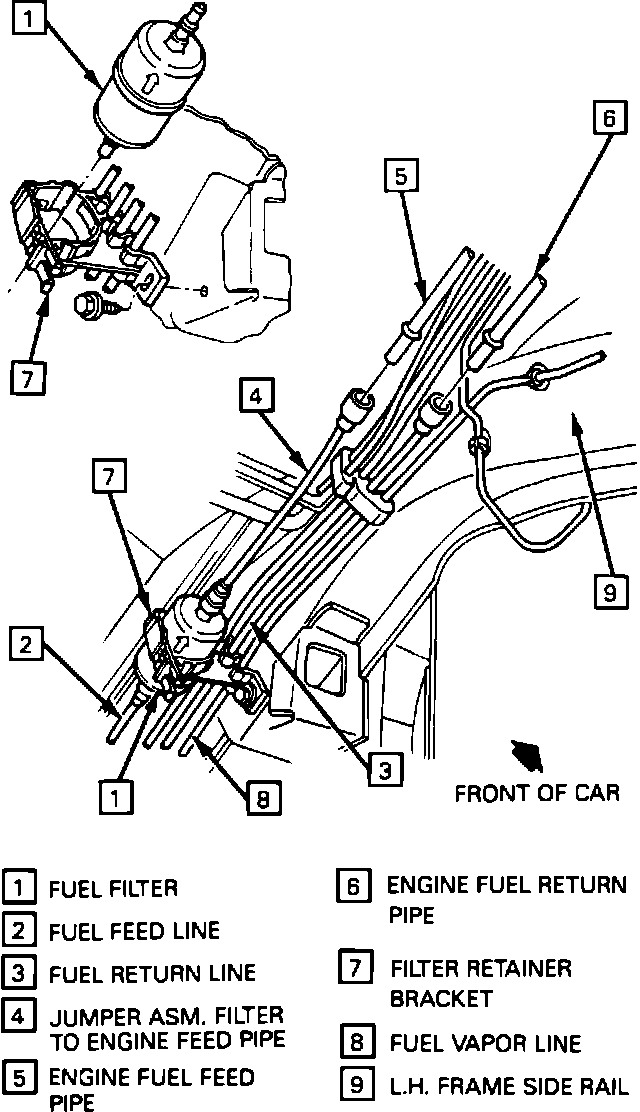 1

6

5

7

4

7

9

2

3

1

8

FRONT OF CAR

1 FUEL FILTER
2 FUEL FEED LINE
3 FUEL RETURN LINE
4 JUMPER ASM. FILTER TO ENGINE FEED PIPE
5 ENGINE FUEL FEED PIPE

6 ENGINE FUEL RETURN PIPE
7 FILTER RETAINER BRACKET
8 FUEL VAPOR LINE
9 L.H. FRAME SIDE RAIL