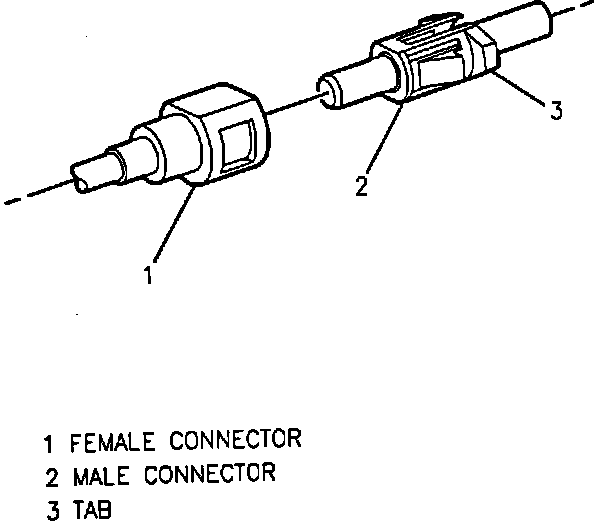 3

2

1

1 FEMALE CONNECTOR
2 MALE CONNECTOR
3 TAB