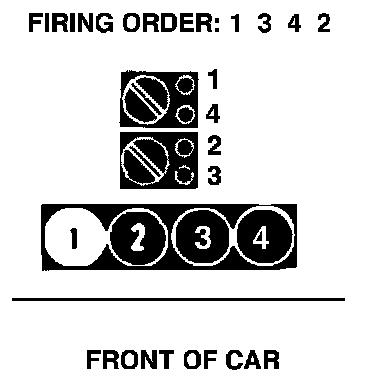 FIRING ORDER: 1 3 4 2

1
4
2
3

1 2 3 4

FRONT OF CAR