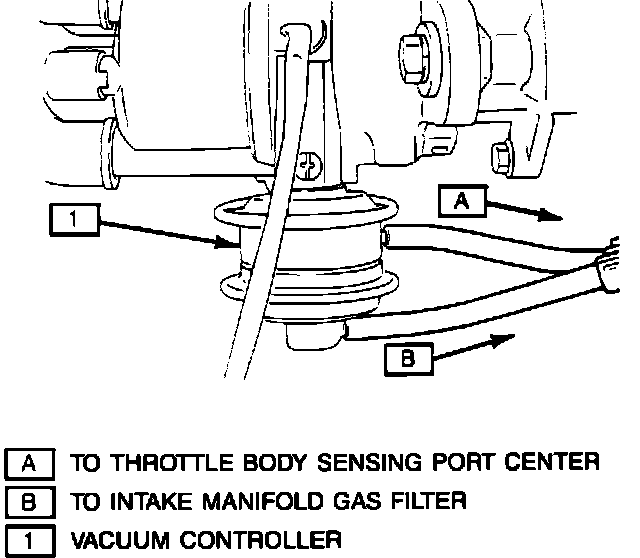 1

A

B

A TO THROTTLE BODY SENSING PORT CENTER
B TO INTAKE MANIFOLD GAS FILTER
1 VACUUM CONTROLLER