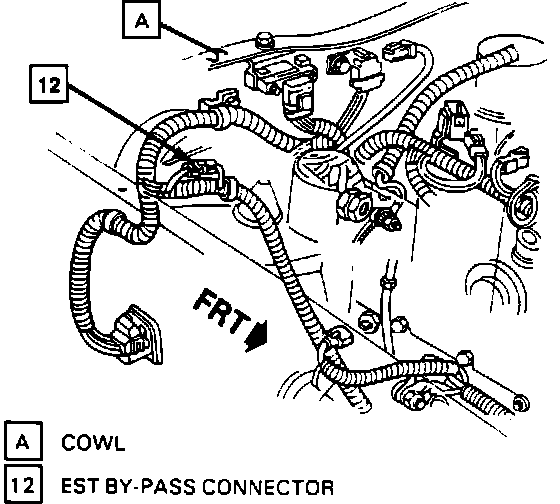 A

12

FRT

A COWL

12 EST BY-PASS CONNECTOR