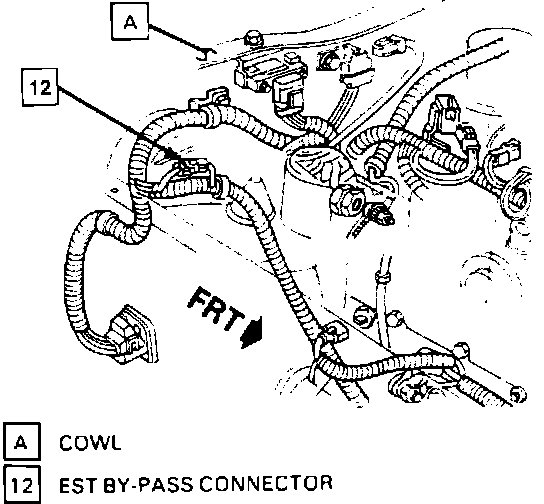 A

12

FRT

A COWL

12 EST BY-PASS CONNECTOR