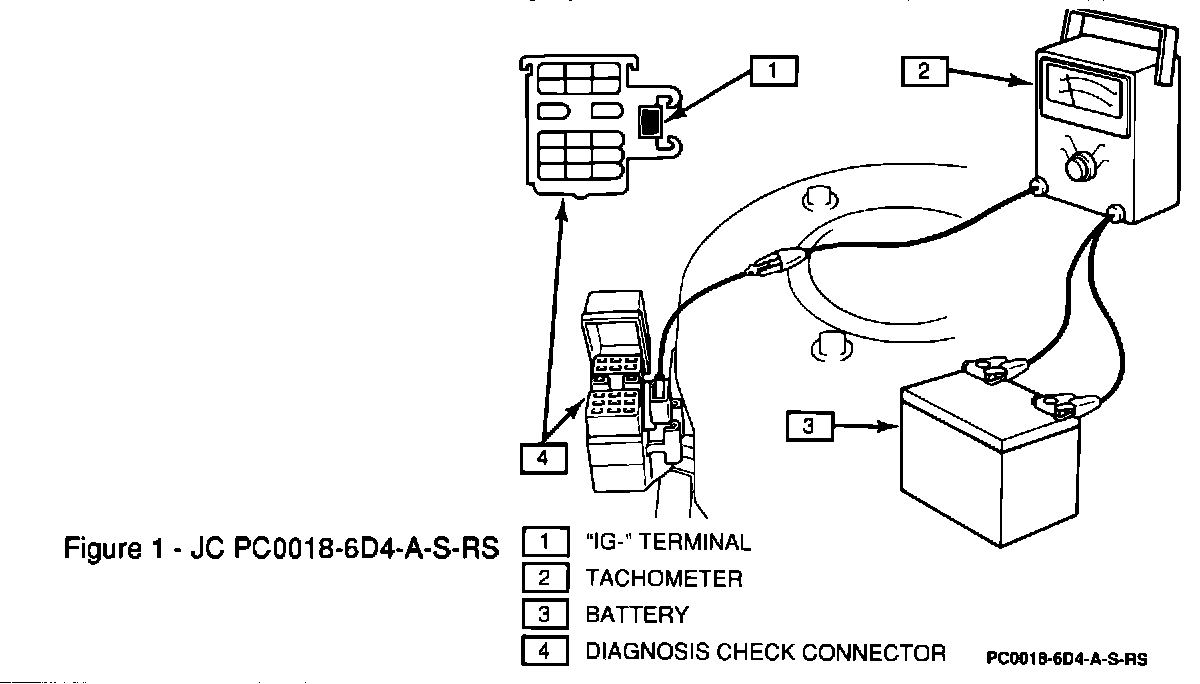 1

2

3

4

Figure 1 - JC PC0018-6D4-A-S-RS

1 "IG-" TERMINAL
2 TACHOMETER
3 BATTERY
4 DIAGNOSIS CHECK CONNECTOR

PC0018-6D4-A-S-RS