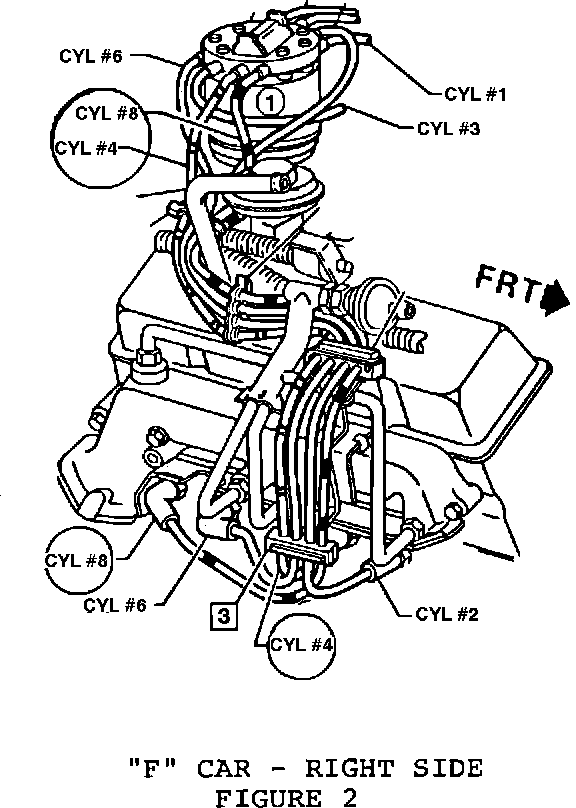 CYL #6
CYL #1
1
CYL #8
CYL #3
CYL #4
FRT
CYL #8
CYL #6
3
CYL #2
CYL #4

"F" CAR - RIGHT SIDE
FIGURE 2