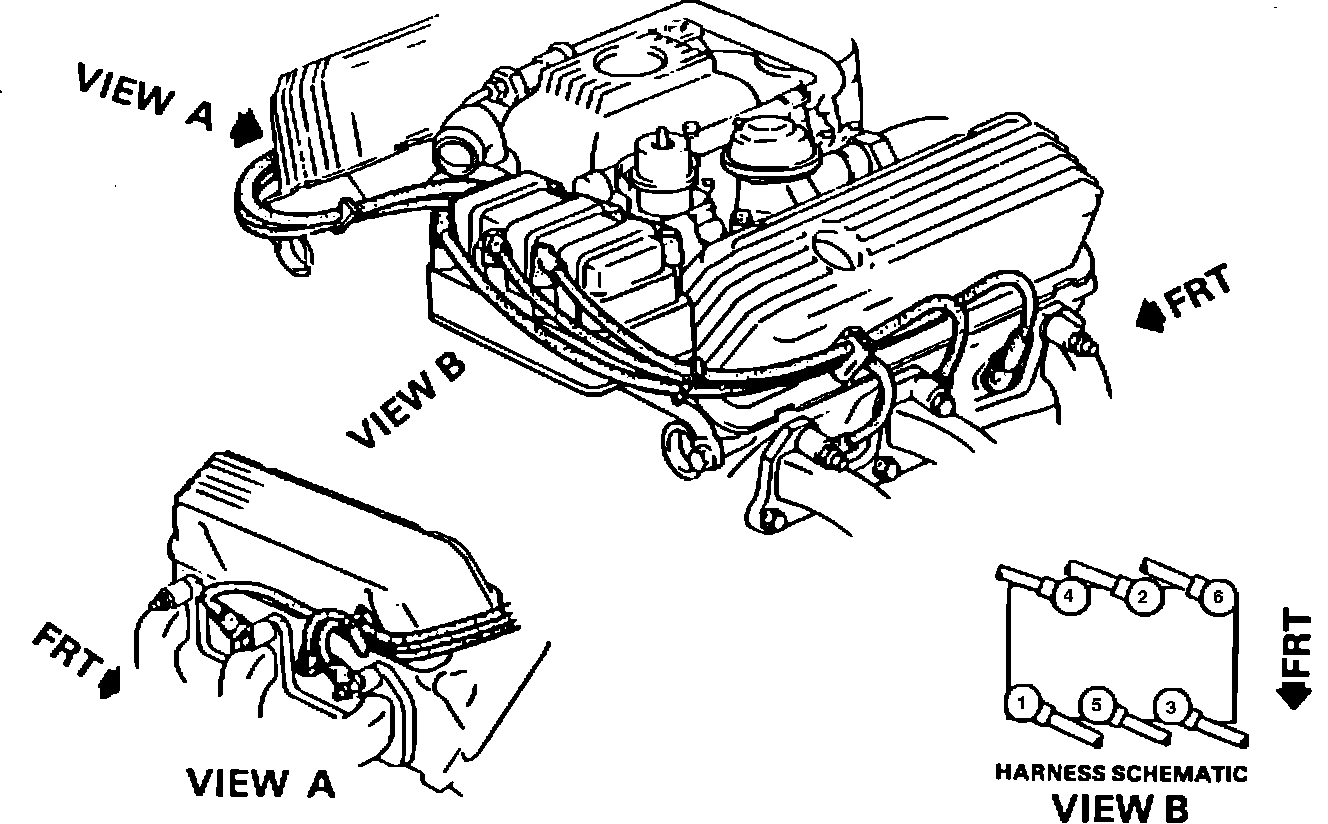 VIEW A

FRT

VIEW B

FRT

VIEW A

4
2
6
1
5
3

FRT

HARNESS SCHEMATIC
VIEW B