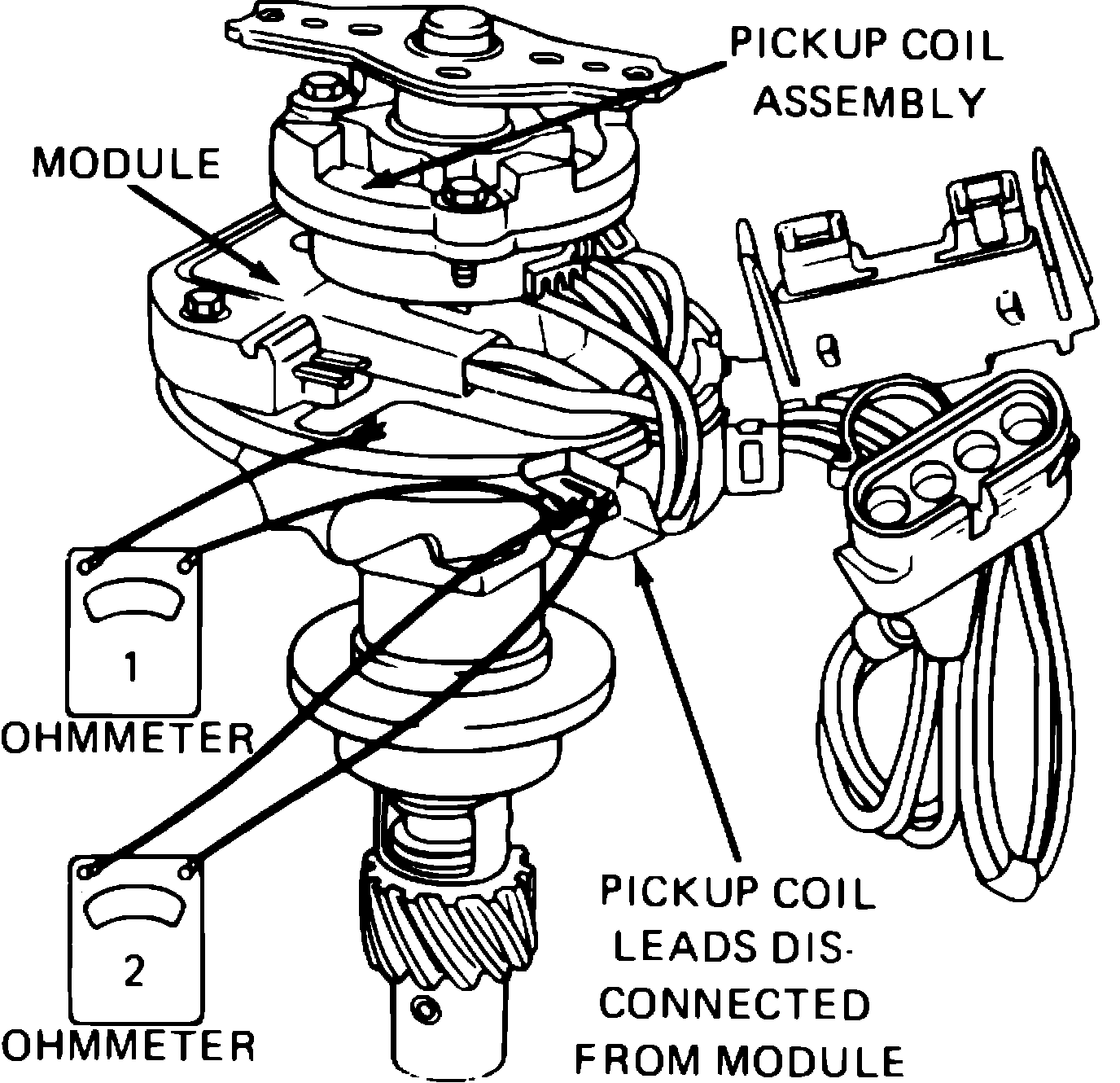 PICKUP COIL ASSEMBLY

MODULE

1

OHMMETER

2

OHMMETER

PICKUP COIL LEADS DISCONNECTED FROM MODULE