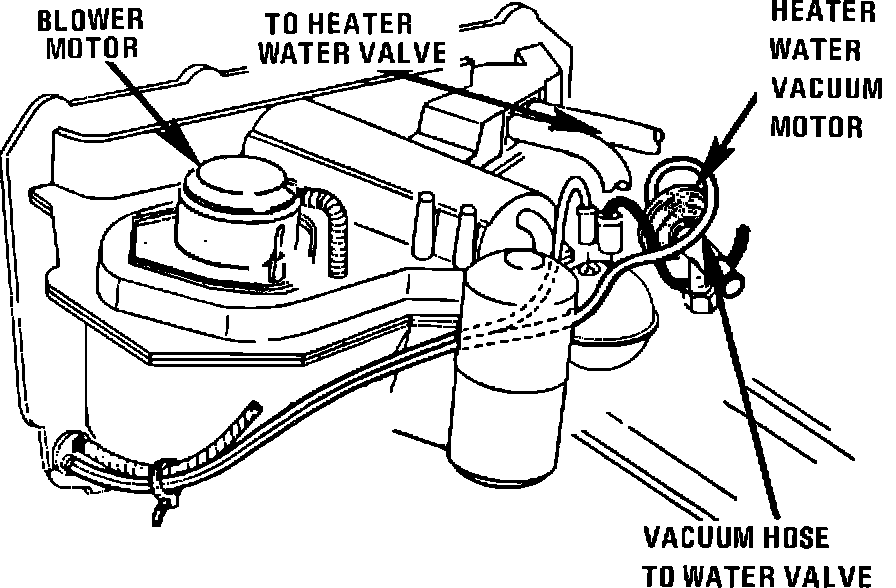 BLOWER MOTOR

TO HEATER WATER VALVE

HEATER WATER VACUUM MOTOR

VACUUM HOSE TO WATER VALVE