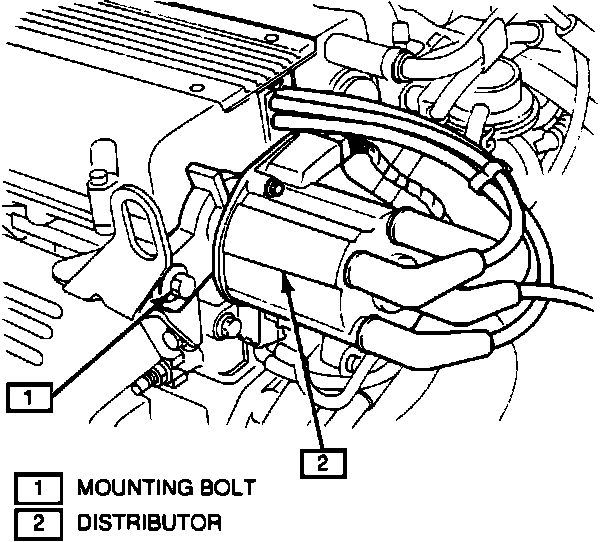 1

2

1 MOUNTING BOLT
2 DISTRIBUTOR