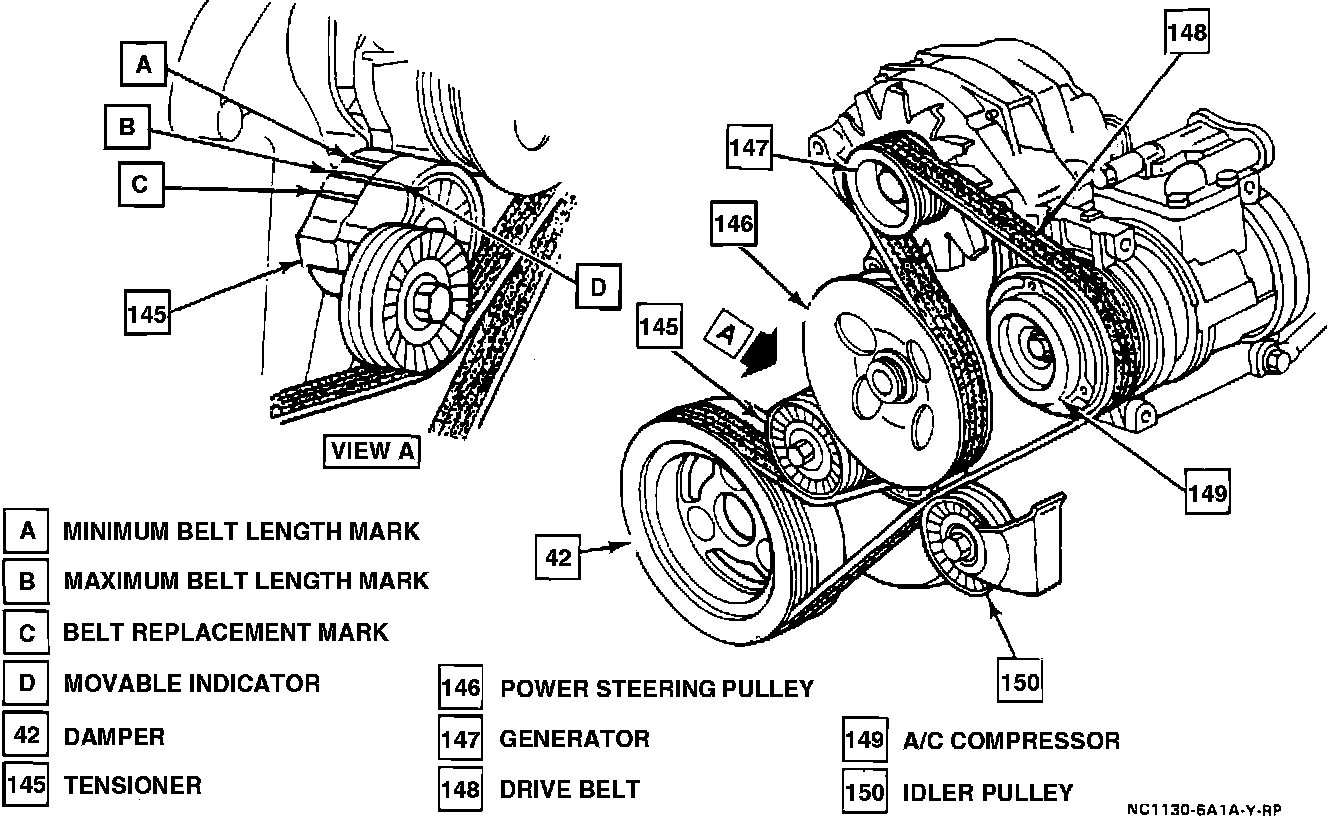 A
B
C
D
145
VIEW A
148
147
146
145
A
149
42
150

A MINIMUM BELT LENGTH MARK
B MAXIMUM BELT LENGTH MARK
C BELT REPLACEMENT MARK
D MOVABLE INDICATOR
42 DAMPER
145 TENSIONER

146 POWER STEERING PULLEY
147 GENERATOR
148 DRIVE BELT

149 A/C COMPRESSOR
150 IDLER PULLEY

NC1130-6A1A-Y-RP