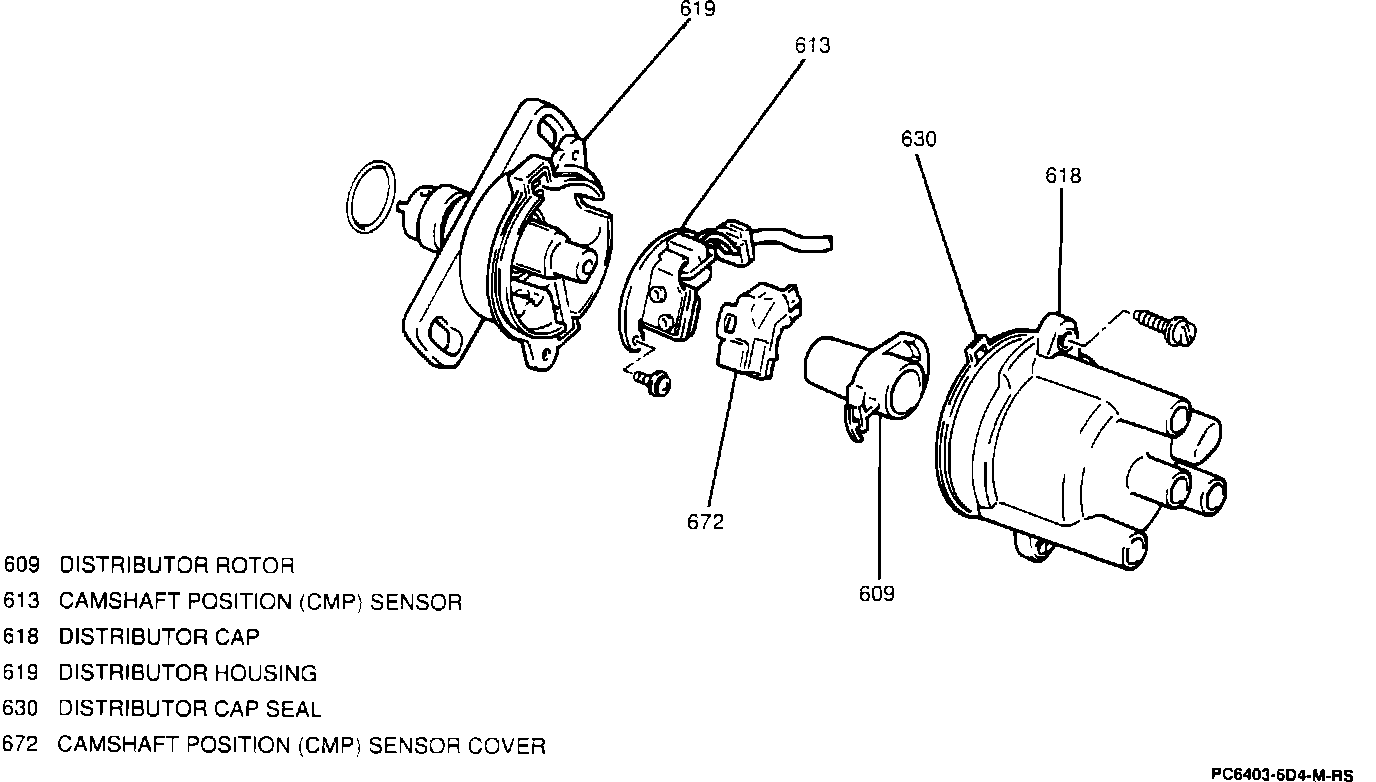 619

613

630

618

672

609

609 DISTRIBUTOR ROTOR
613 CAMSHAFT POSITION (CMP) SENSOR
618 DISTRIBUTOR CAP
619 DISTRIBUTOR HOUSING
630 DISTRIBUTOR CAP SEAL
672 CAMSHAFT POSITION (CMP) SENSOR COVER

PC6403-6D4-M-RS