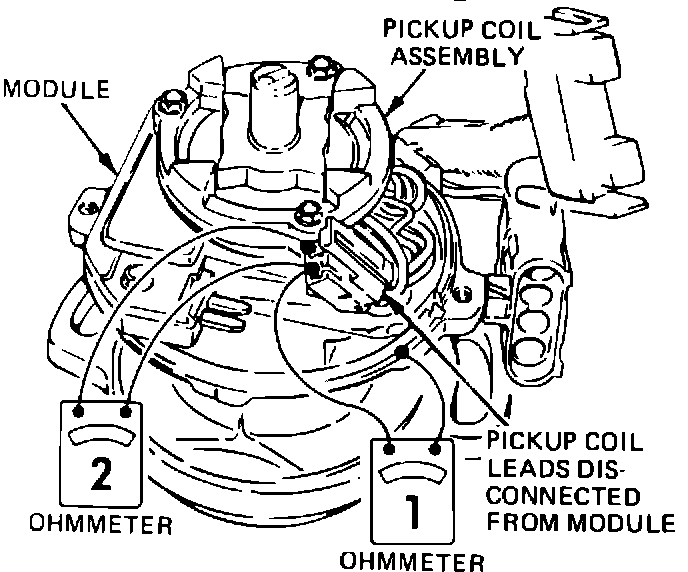 PICKUP COIL ASSEMBLY

MODULE

2

OHMMETER

1

OHMMETER

PICKUP COIL LEADS DISCONNECTED FROM MODULE