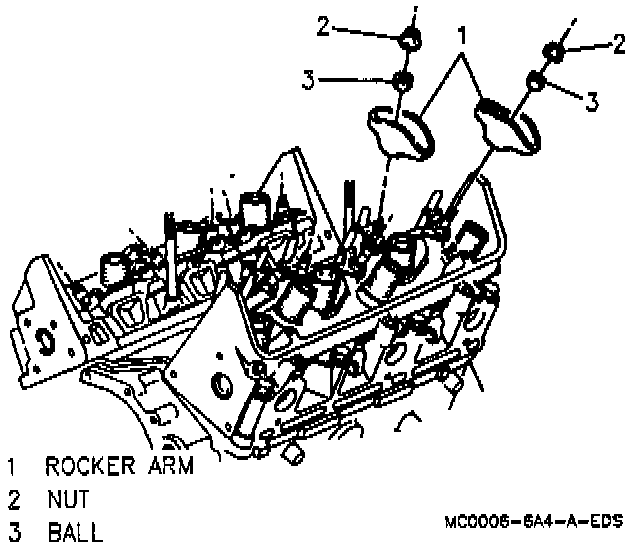 2
1
2
3
3

1 ROCKER ARM
2 NUT
3 BALL

MC0006-6A4-A-EDS