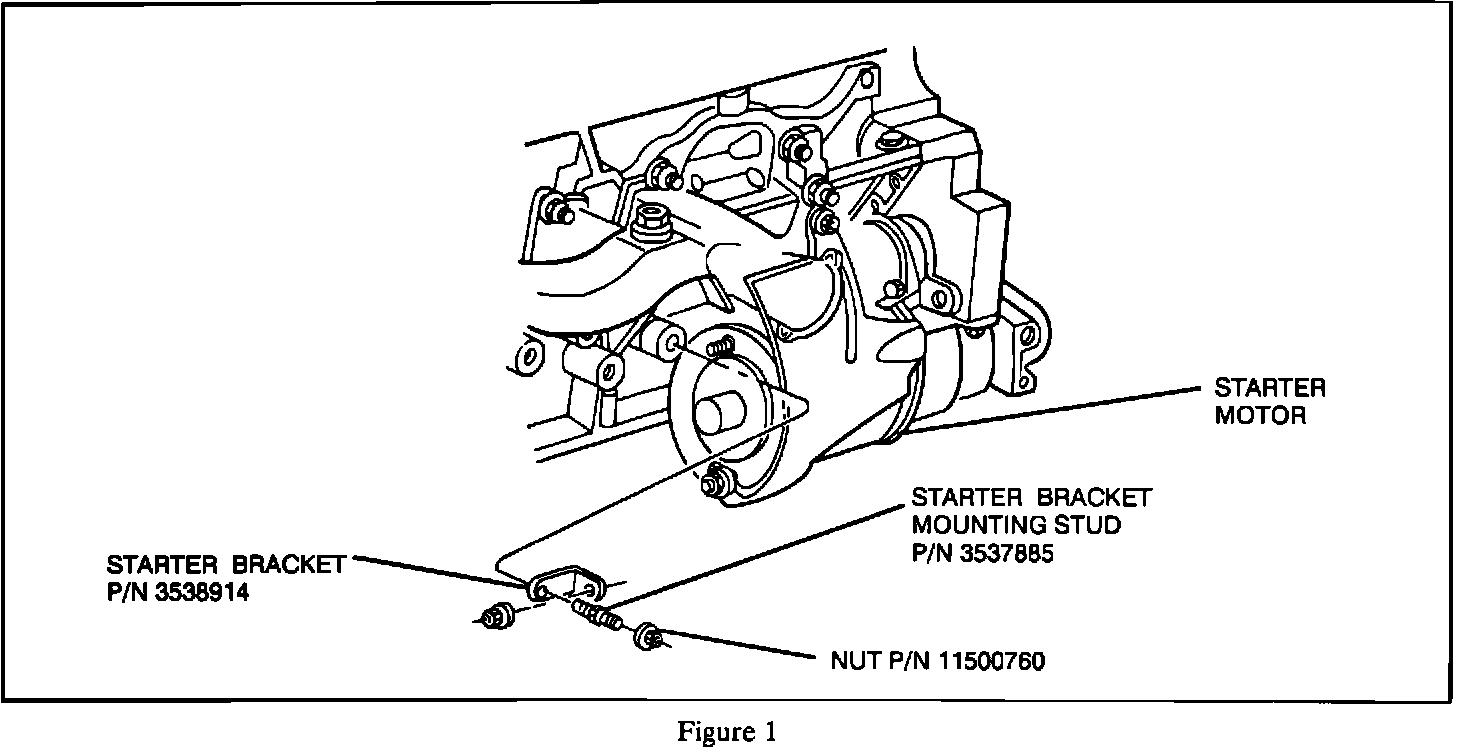 STARTER MOTOR

STARTER BRACKET MOUNTING STUD P/N 3537885

STARTER BRACKET P/N 3538914

NUT P/N 11500760

Figure 1