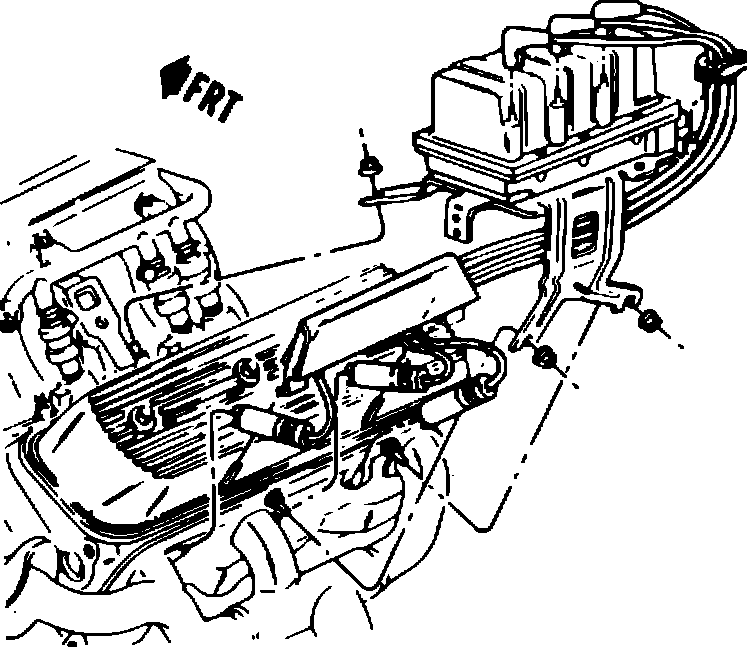 FRT