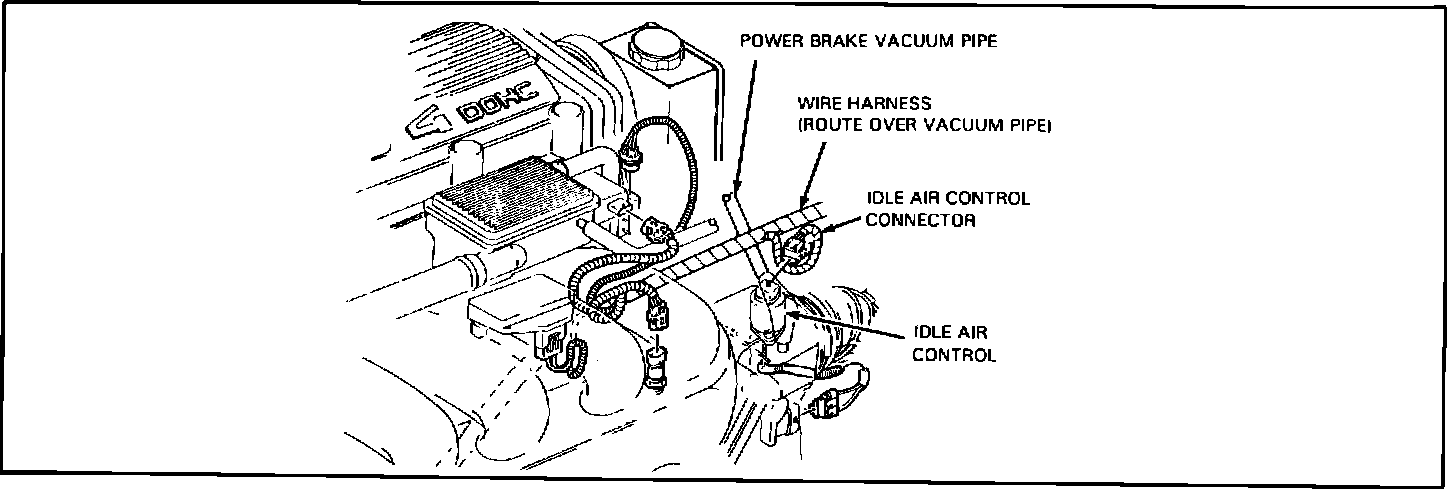 4 DOHC

POWER BRAKE VACUUM PIPE

WIRE HARNESS
(ROUTE OVER VACUUM PIPE)

IDLE AIR CONTROL
CONNECTOR

IDLE AIR
CONTROL