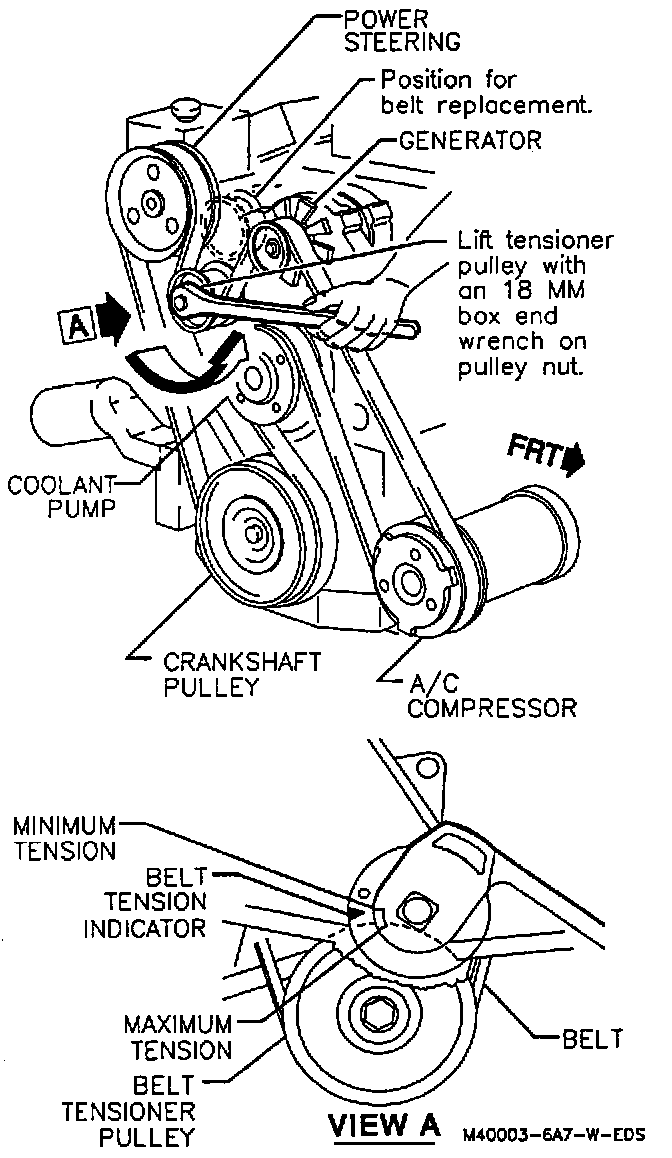 POWER STEERING

Position for belt replacement.

GENERATOR

Lift tensioner pulley with an 18 MM box end wrench on pulley nut.

A

FRT

COOLANT PUMP

CRANKSHAFT PULLEY

A/C COMPRESSOR

MINIMUM TENSION

BELT TENSION INDICATOR

MAXIMUM TENSION

BELT TENSIONER PULLEY

BELT

VIEW A

M40003-6A7-W-EDS