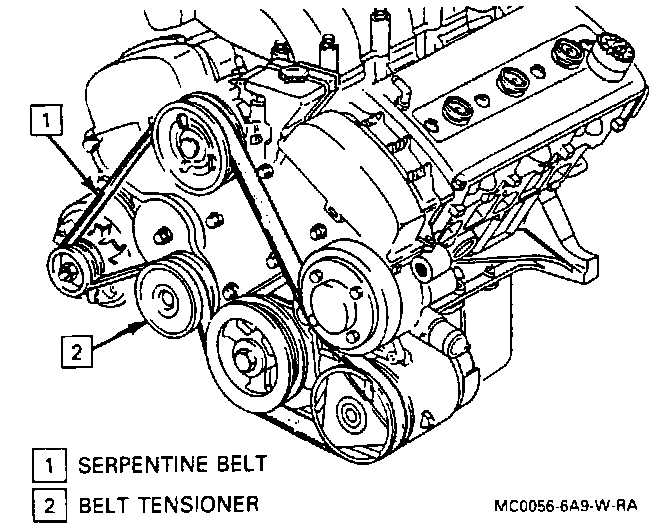 1

2

1 SERPENTINE BELT

2 BELT TENSIONER

MC0056-6A9-W-RA