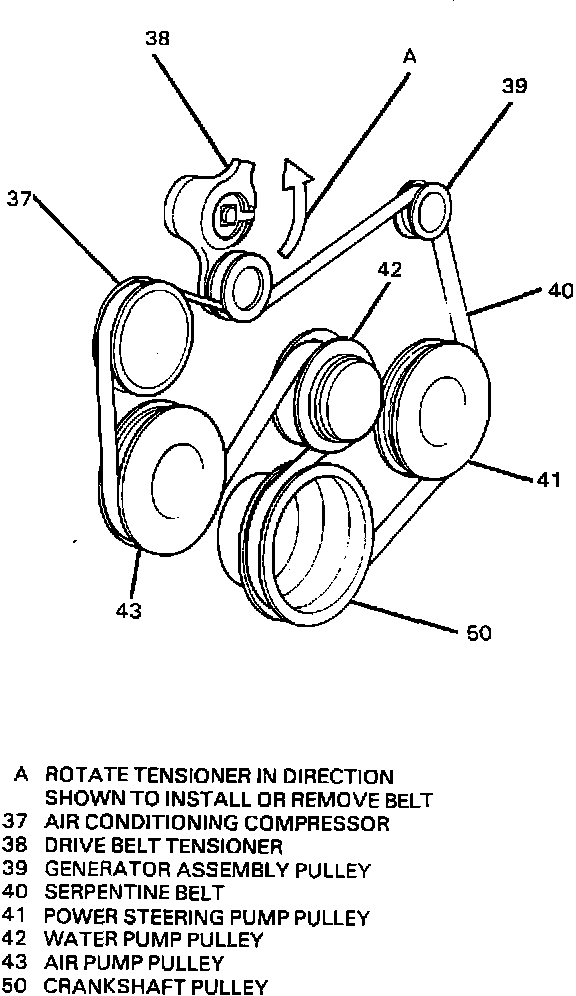 38

A

39

37

42

40

41

43

50

A ROTATE TENSIONER IN DIRECTION SHOWN TO INSTALL OR REMOVE BELT
37 AIR CONDITIONING COMPRESSOR
38 DRIVE BELT TENSIONER
39 GENERATOR ASSEMBLY PULLEY
40 SERPENTINE BELT
41 POWER STEERING PUMP PULLEY
42 WATER PUMP PULLEY
43 AIR PUMP PULLEY
50 CRANKSHAFT PULLEY