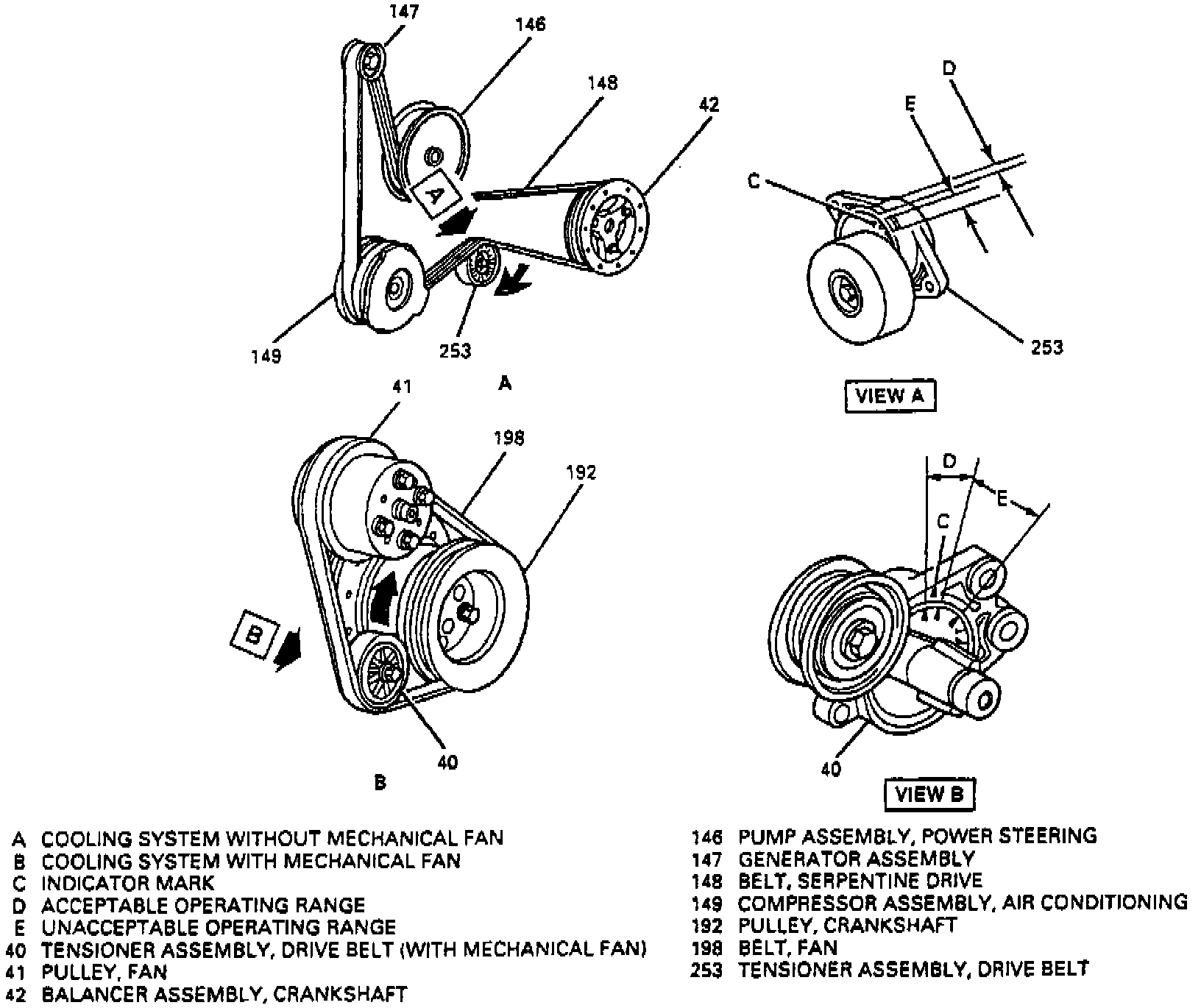 147
146
148
42
A
149
253
A

D
E
C
253
VIEW A

41
198
192
B
40
B

D
E
C
40
VIEW B

A COOLING SYSTEM WITHOUT MECHANICAL FAN
B COOLING SYSTEM WITH MECHANICAL FAN
C INDICATOR MARK
D ACCEPTABLE OPERATING RANGE
E UNACCEPTABLE OPERATING RANGE
40 TENSIONER ASSEMBLY, DRIVE BELT (WITH MECHANICAL FAN)
41 PULLEY, FAN
42 BALANCER ASSEMBLY, CRANKSHAFT

146 PUMP ASSEMBLY, POWER STEERING
147 GENERATOR ASSEMBLY
148 BELT, SERPENTINE DRIVE
149 COMPRESSOR ASSEMBLY, AIR CONDITIONING
192 PULLEY, CRANKSHAFT
198 BELT, FAN
253 TENSIONER ASSEMBLY, DRIVE BELT