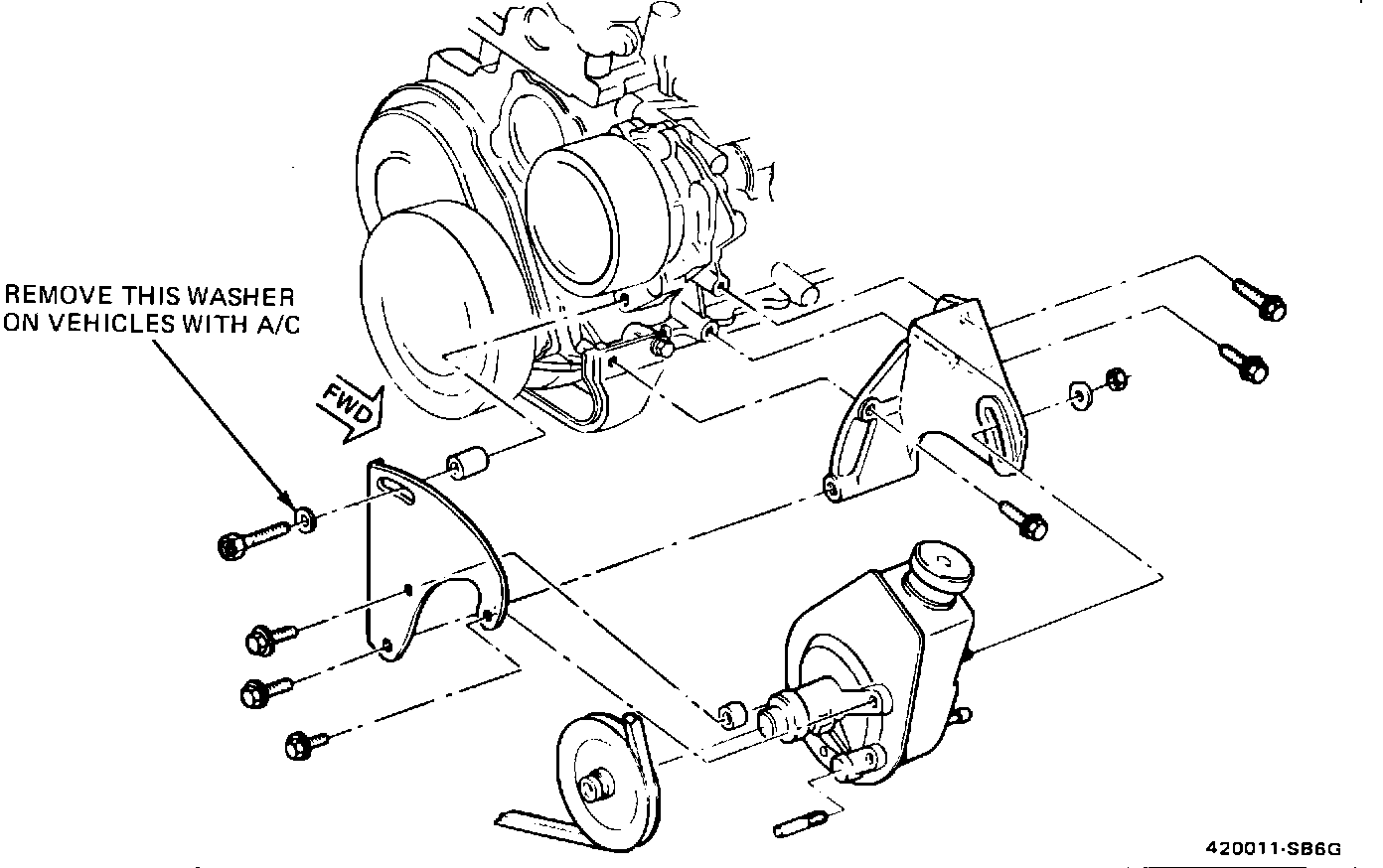 REMOVE THIS WASHER ON VEHICLES WITH A/C

FWD

420011-SB6G