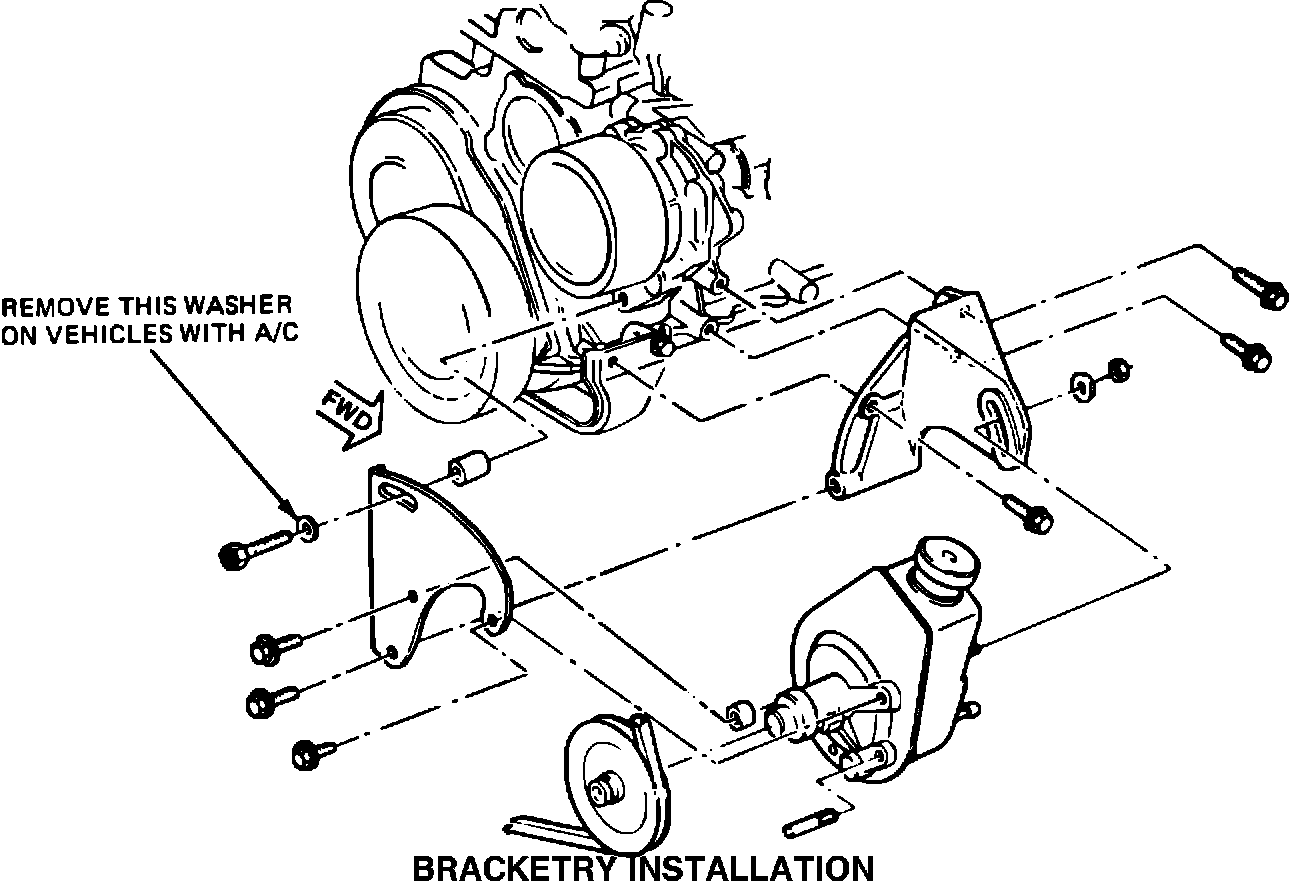 REMOVE THIS WASHER ON VEHICLES WITH A/C

FWD

BRACKETRY INSTALLATION