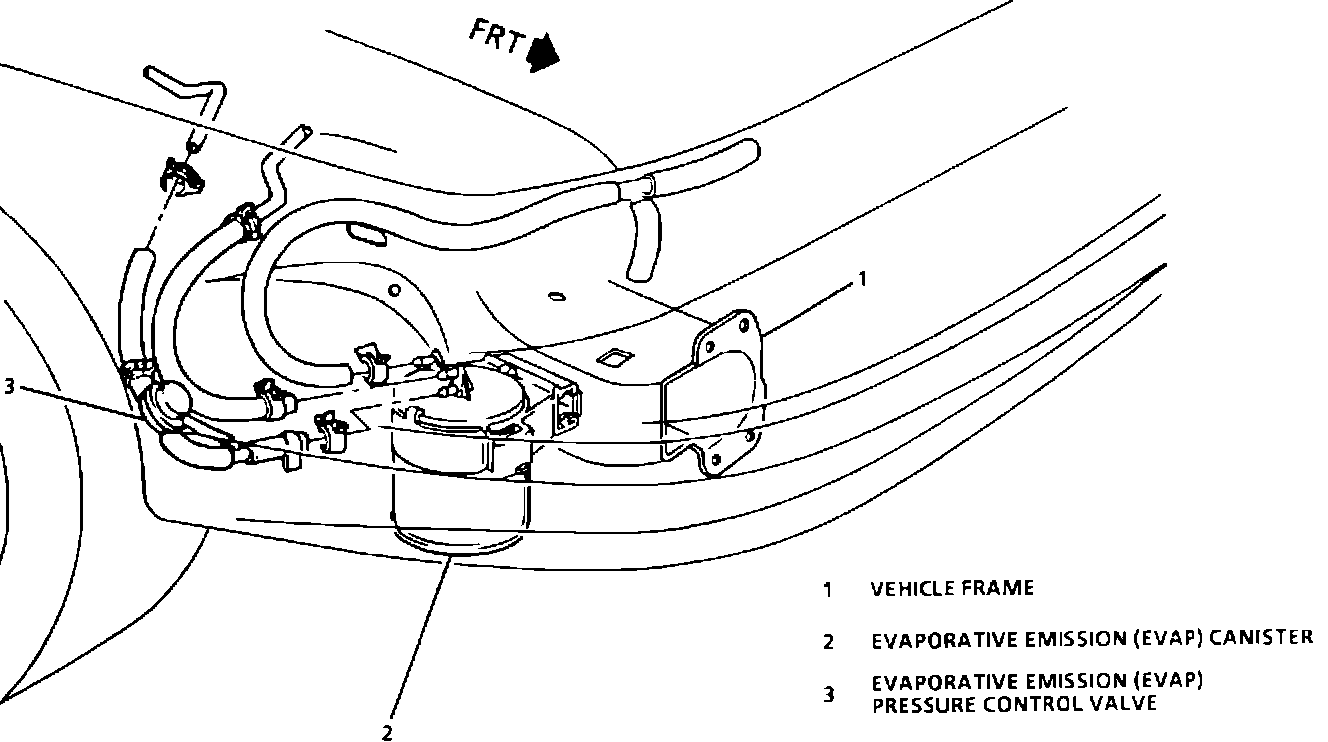 FRT

1

3

2

1 VEHICLE FRAME

2 EVAPORATIVE EMISSION (EVAP) CANISTER

3 EVAPORATIVE EMISSION (EVAP) PRESSURE CONTROL VALVE