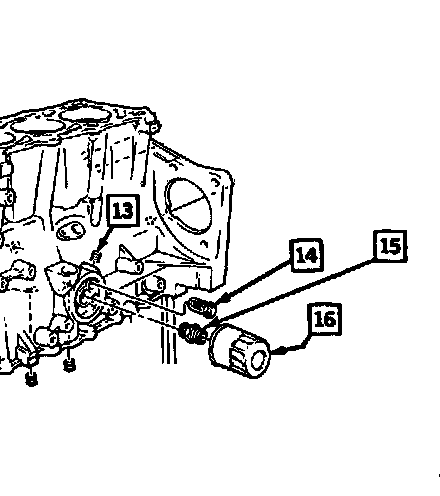 13
14
15
16