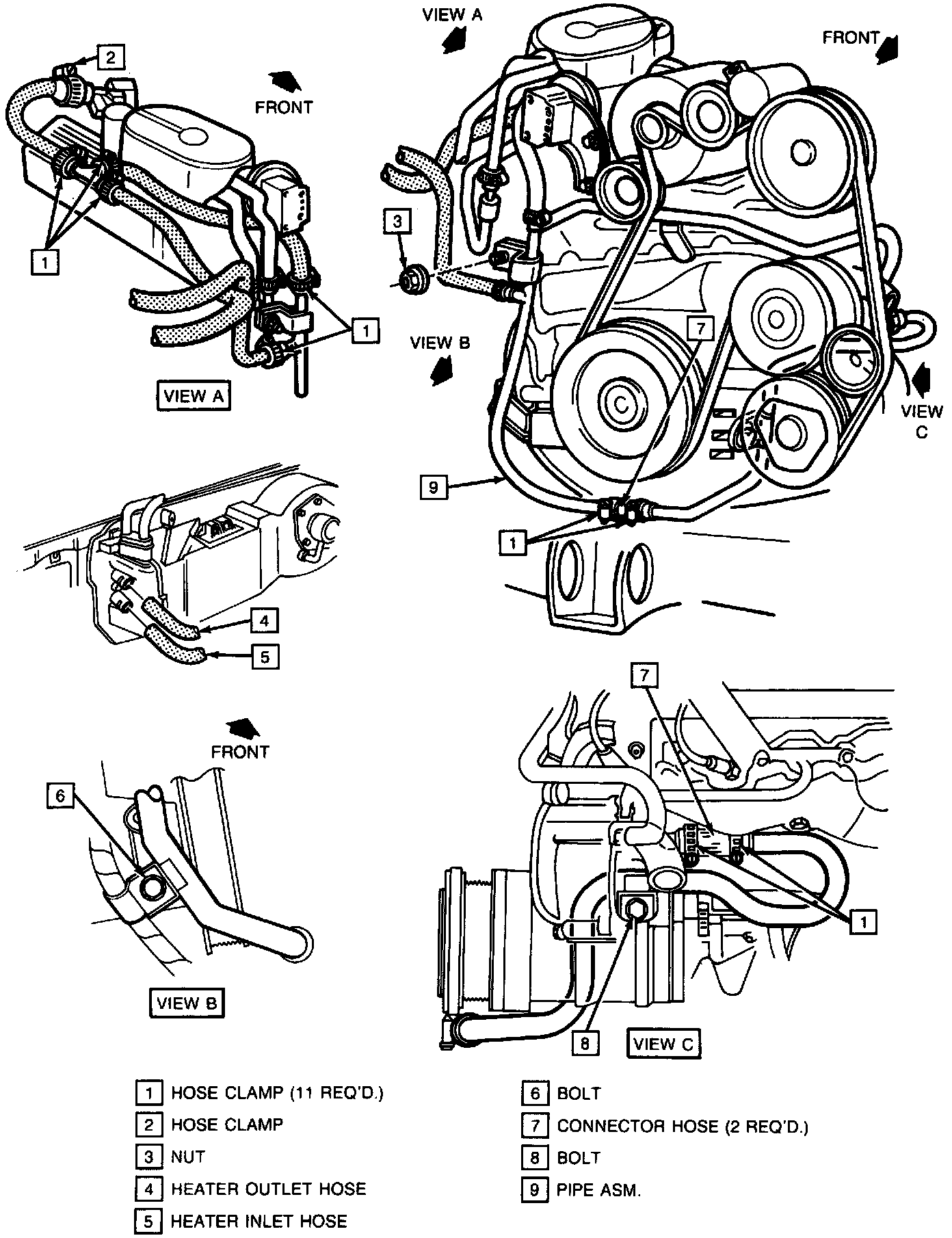 2

FRONT

1

1

VIEW A

VIEW A

FRONT

3

VIEW B

7

VIEW C

9

1

4

5

FRONT

6

VIEW B

7

1

8

VIEW C

1 HOSE CLAMP (11 REQ'D.)
2 HOSE CLAMP
3 NUT
4 HEATER OUTLET HOSE
5 HEATER INLET HOSE

6 BOLT
7 CONNECTOR HOSE (2 REQ'D.)
8 BOLT
9 PIPE ASM.