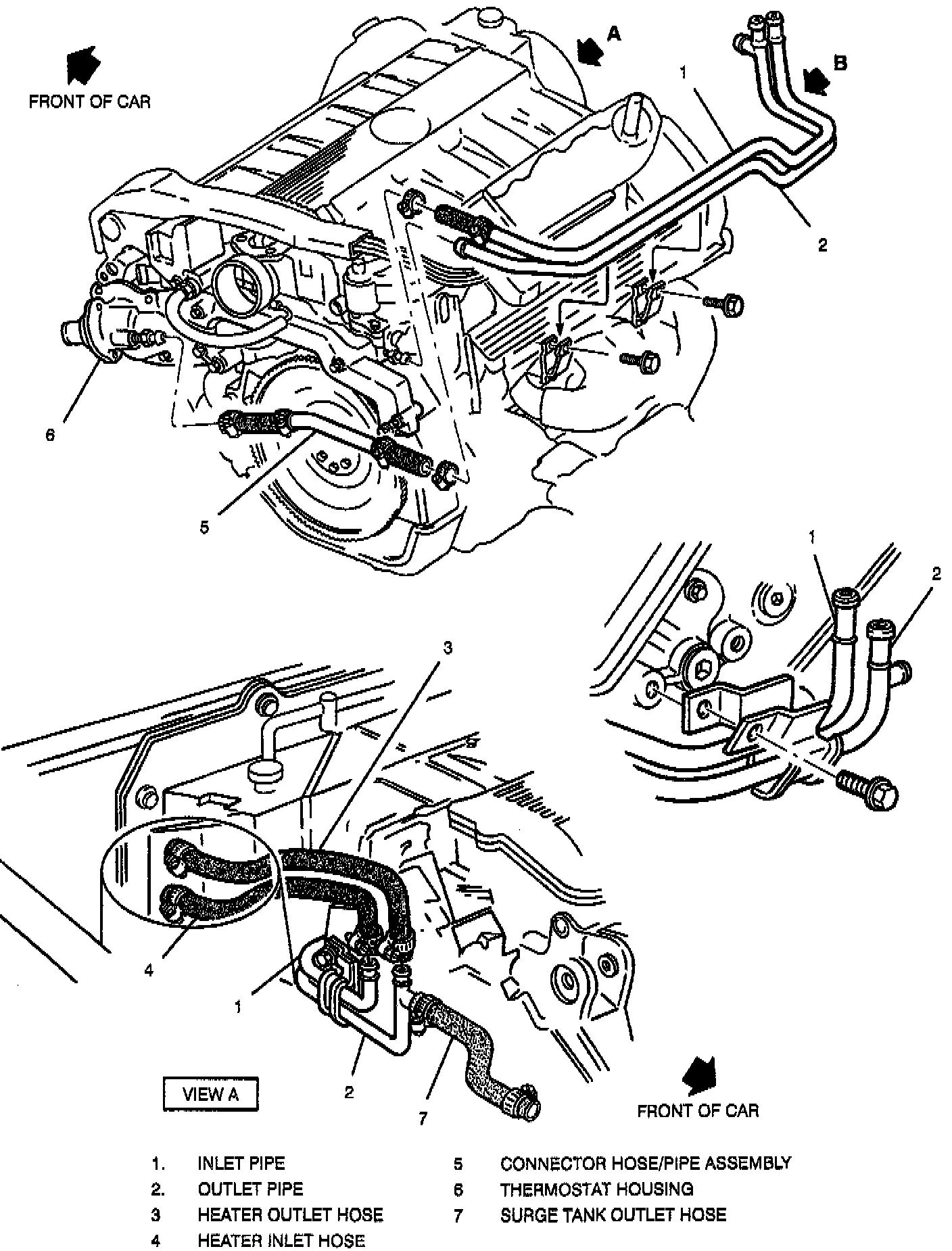 FRONT OF CAR

A

B

1

2

6

5

1

2

3

4

1

2

7

VIEW A

FRONT OF CAR

1. INLET PIPE
2. OUTLET PIPE
3 HEATER OUTLET HOSE
4 HEATER INLET HOSE
5 CONNECTOR HOSE/PIPE ASSEMBLY
6 THERMOSTAT HOUSING
7 SURGE TANK OUTLET HOSE