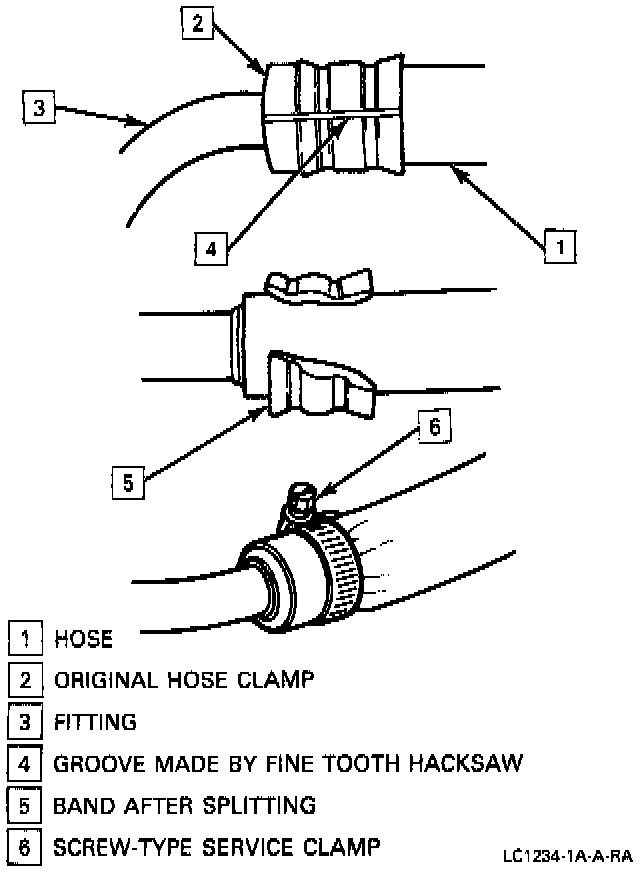 2

3

4

1

5

6

1 HOSE
2 ORIGINAL HOSE CLAMP
3 FITTING
4 GROOVE MADE BY FINE TOOTH HACKSAW
5 BAND AFTER SPLITTING
6 SCREW-TYPE SERVICE CLAMP

LC1234-1A-A-RA