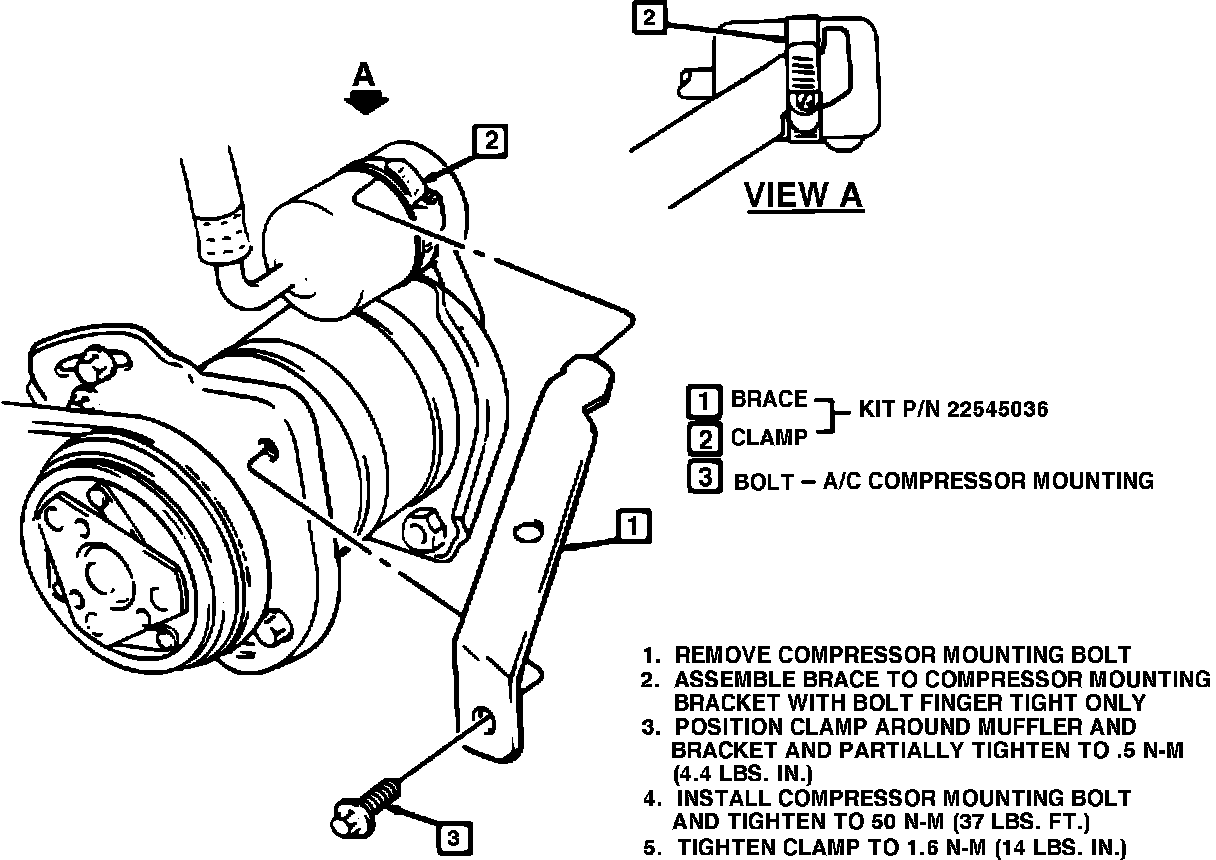 2

A

2

VIEW A

1 BRACE
2 CLAMP
KIT P/N 22545036

3 BOLT – A/C COMPRESSOR MOUNTING

1

3

1. REMOVE COMPRESSOR MOUNTING BOLT
2. ASSEMBLE BRACE TO COMPRESSOR MOUNTING BRACKET WITH BOLT FINGER TIGHT ONLY
3. POSITION CLAMP AROUND MUFFLER AND BRACKET AND PARTIALLY TIGHTEN TO .5 N-M (4.4 LBS. IN.)
4. INSTALL COMPRESSOR MOUNTING BOLT AND TIGHTEN TO 50 N-M (37 LBS. FT.)
5. TIGHTEN CLAMP TO 1.6 N-M (14 LBS. IN.)