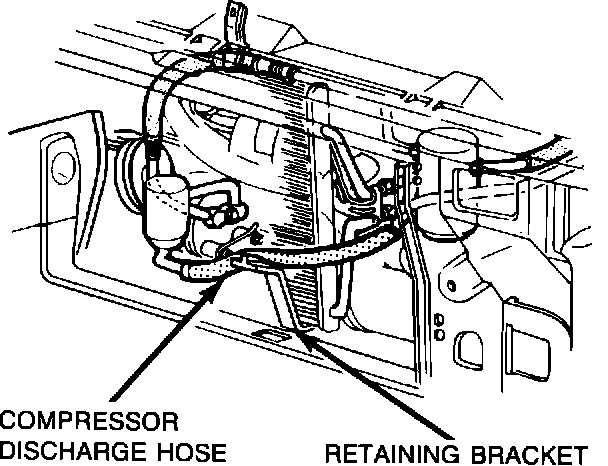 COMPRESSOR DISCHARGE HOSE

RETAINING BRACKET