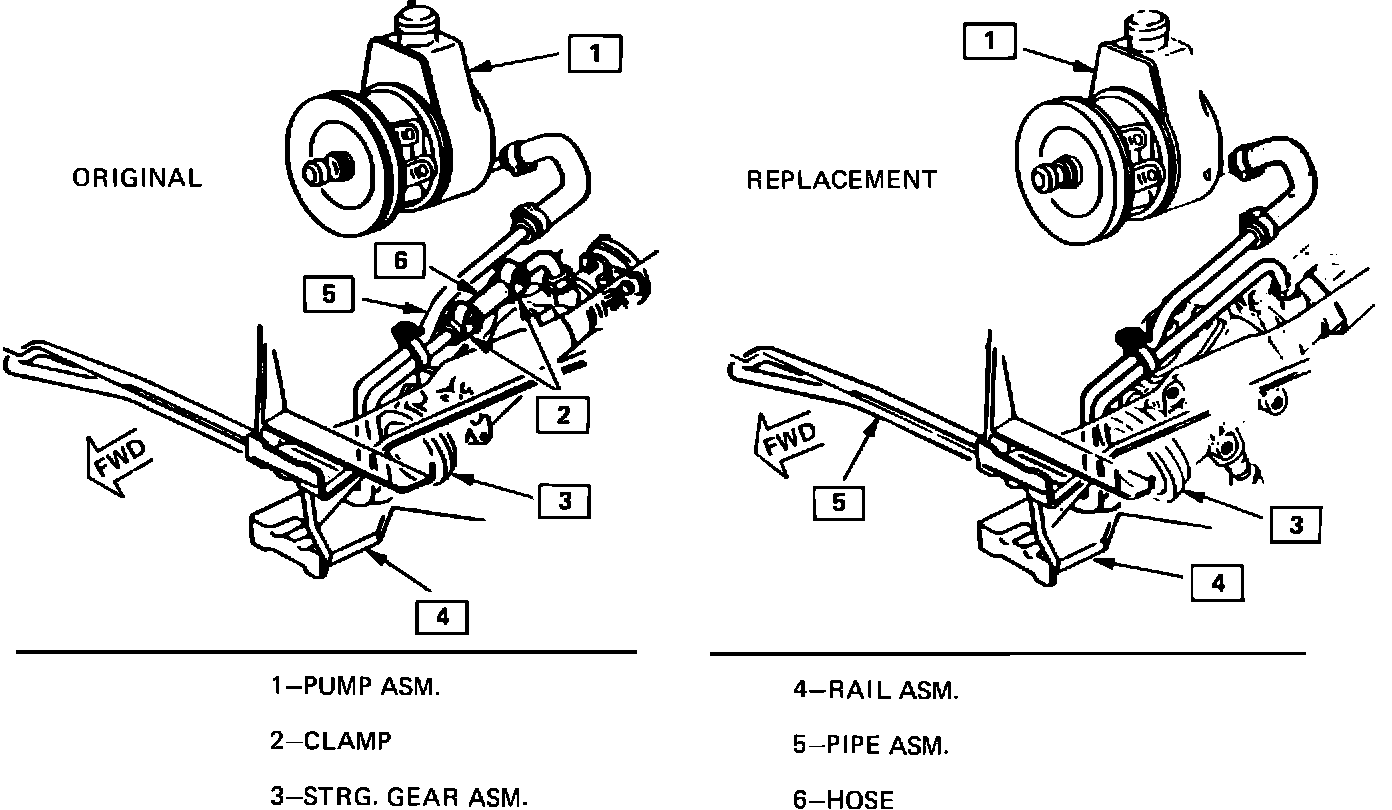 ORIGINAL

1

6

5

2

FWD

3

4

REPLACEMENT

1

FWD

5

3

4

1—PUMP ASM.

2—CLAMP

3—STRG. GEAR ASM.

4—RAIL ASM.

5—PIPE ASM.

6—HOSE