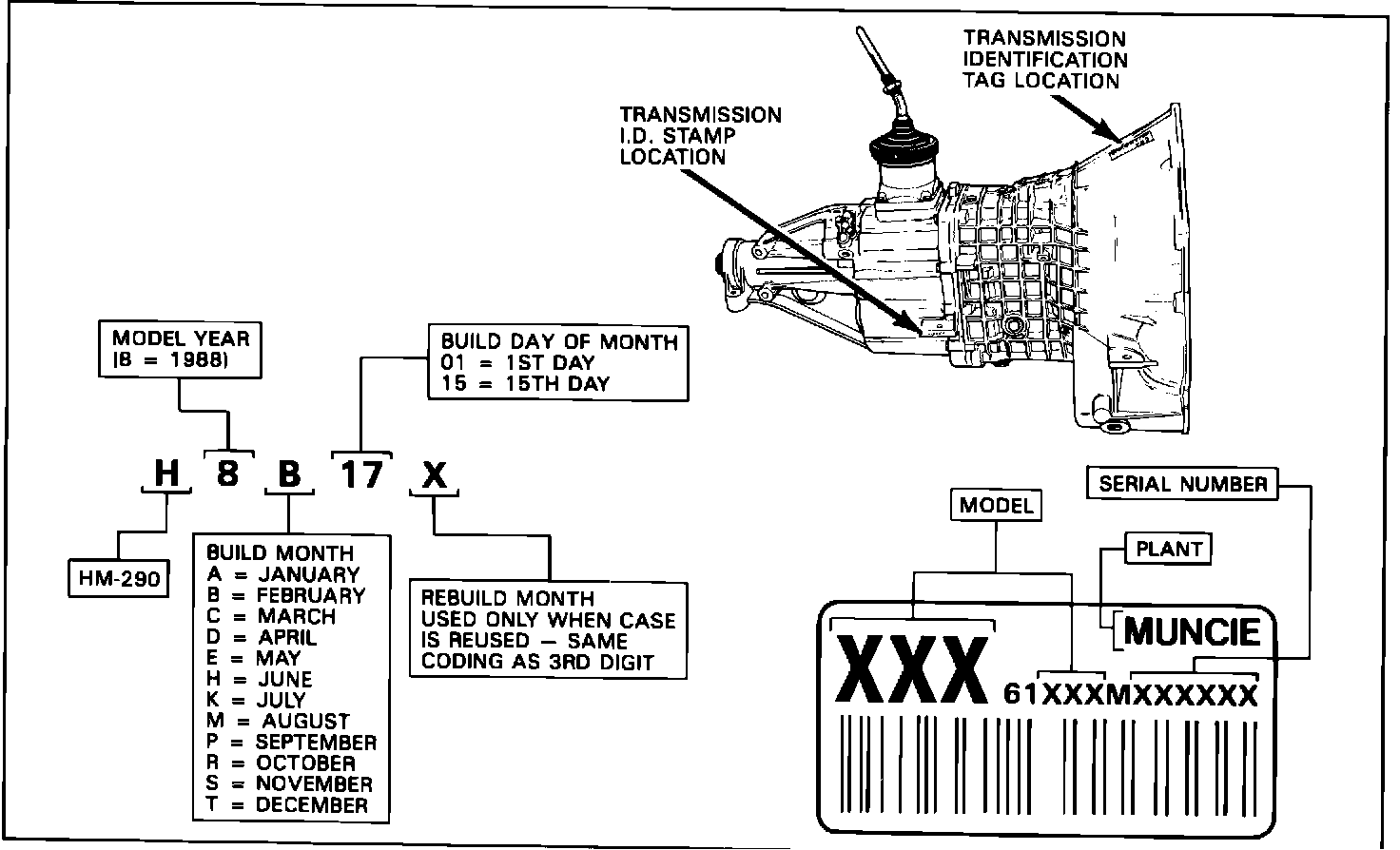 TRANSMISSION IDENTIFICATION TAG LOCATION

TRANSMISSION I.D. STAMP LOCATION

MODEL YEAR (8 = 1988)

BUILD DAY OF MONTH
01 = 1ST DAY
15 = 15TH DAY

H 8 B 17 X

HM-290

BUILD MONTH
A = JANUARY
B = FEBRUARY
C = MARCH
D = APRIL
E = MAY
H = JUNE
K = JULY
M = AUGUST
P = SEPTEMBER
R = OCTOBER
S = NOVEMBER
T = DECEMBER

REBUILD MONTH USED ONLY WHEN CASE IS REUSED — SAME CODING AS 3RD DIGIT

SERIAL NUMBER

MODEL

PLANT

MUNCIE

XXX 61XXXMXXXXXX