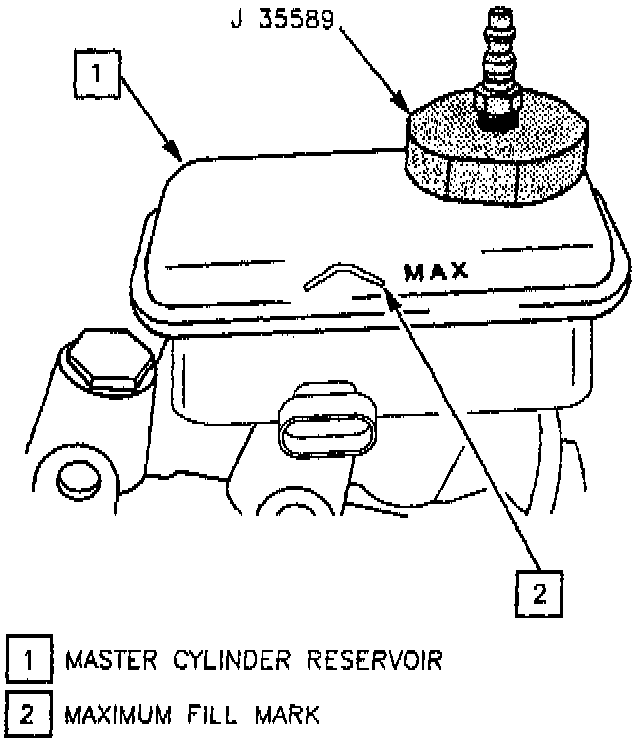 J 35589

1

MAX

2

1 MASTER CYLINDER RESERVOIR
2 MAXIMUM FILL MARK