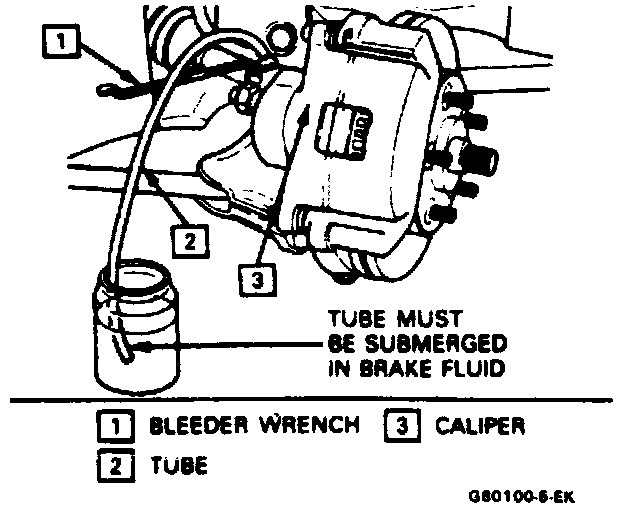 1

2

3

TUBE MUST BE SUBMERGED IN BRAKE FLUID

1 BLEEDER WRENCH 3 CALIPER
2 TUBE

G80100-6-EK