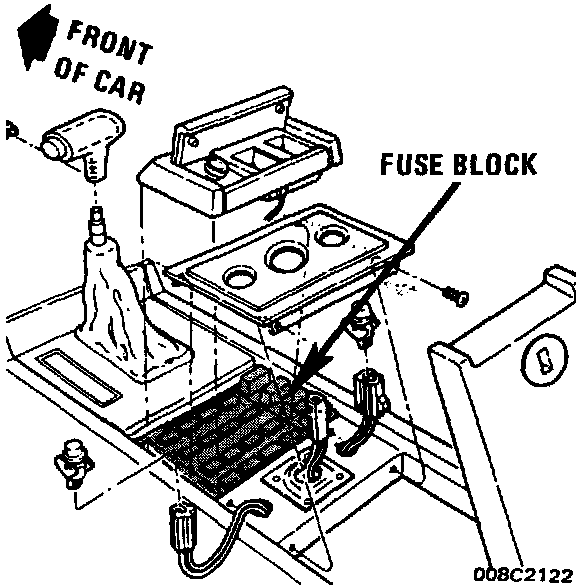 FRONT OF CAR

FUSE BLOCK

008C2122