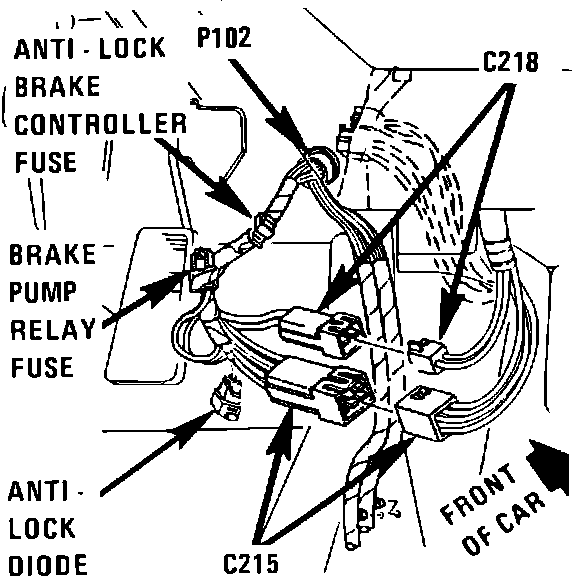 ANTI - LOCK BRAKE CONTROLLER FUSE

P102

C218

BRAKE PUMP RELAY FUSE

ANTI - LOCK DIODE

C215

FRONT OF CAR