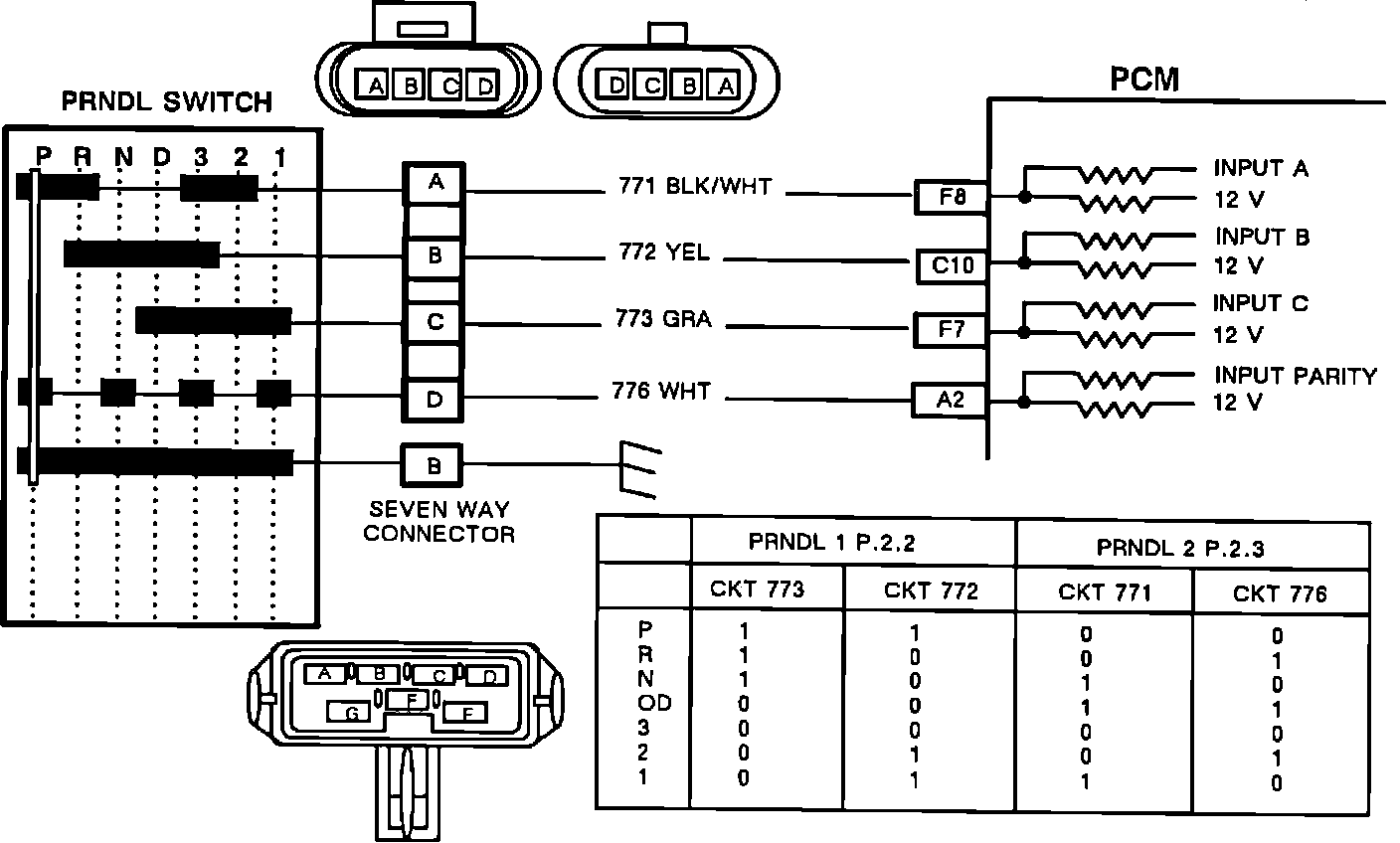 A B C D

D C B A

PRNDL SWITCH

P R N D 3 2 1

A
B
C
D
B

SEVEN WAY CONNECTOR

771 BLK/WHT
772 YEL
773 GRA
776 WHT

PCM

F8
C10
F7
A2

INPUT A
12 V
INPUT B
12 V
INPUT C
12 V
INPUT PARITY
12 V

| | PRNDL 1 P.2.2 | | PRNDL 2 P.2.3 | |
|---|---|---|---|---|
| | CKT 773 | CKT 772 | CKT 771 | CKT 776 |
| P | 1 | 1 | 0 | 0 |
| R | 1 | 0 | 0 | 1 |
| N | 1 | 0 | 1 | 0 |
| OD | 0 | 0 | 1 | 1 |
| 3 | 0 | 0 | 0 | 0 |
| 2 | 0 | 1 | 0 | 1 |
| 1 | 0 | 1 | 1 | 0 |

A B C D
G F F