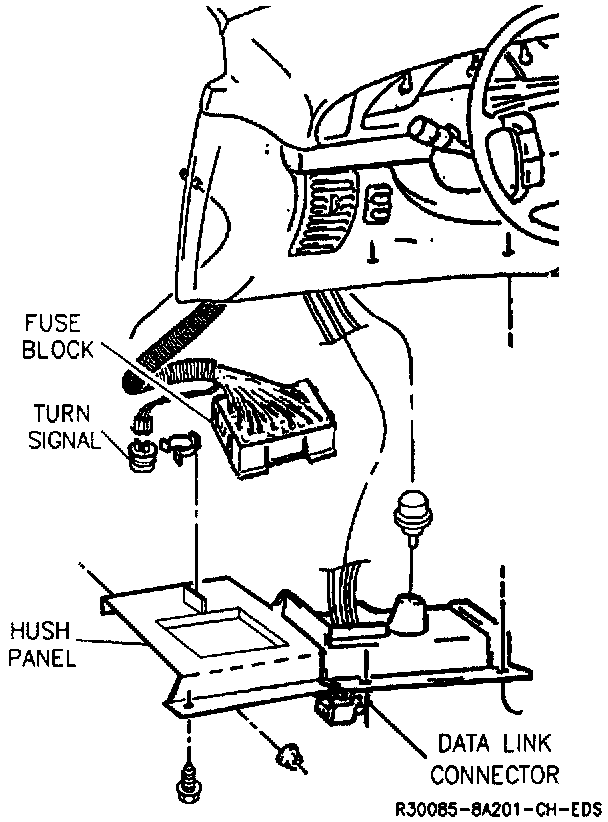 FUSE BLOCK

TURN SIGNAL

HUSH PANEL

DATA LINK CONNECTOR

R30085-8A201-CH-EDS