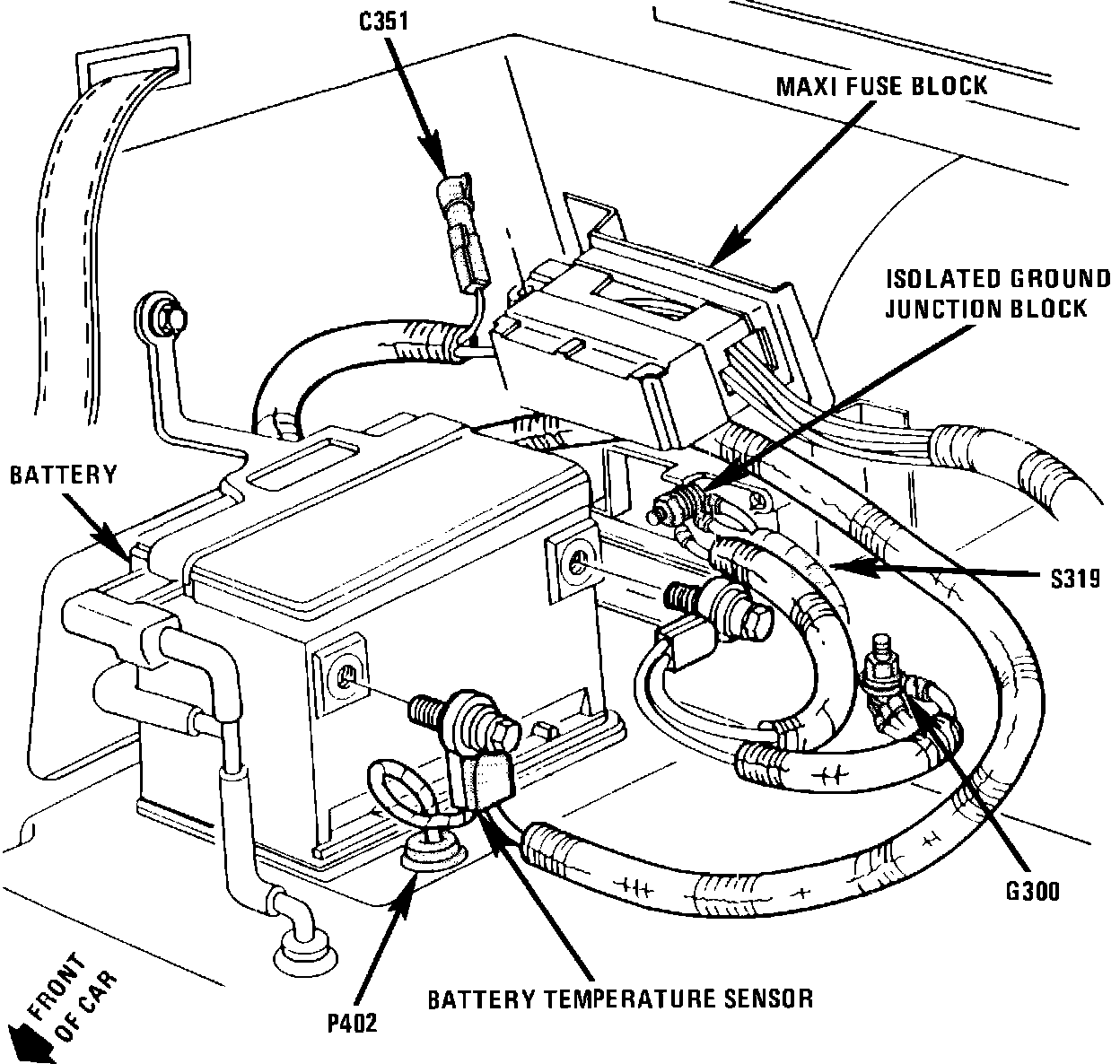 C351

MAXI FUSE BLOCK

ISOLATED GROUND JUNCTION BLOCK

BATTERY

S319

G300

FRONT OF CAR

P402

BATTERY TEMPERATURE SENSOR