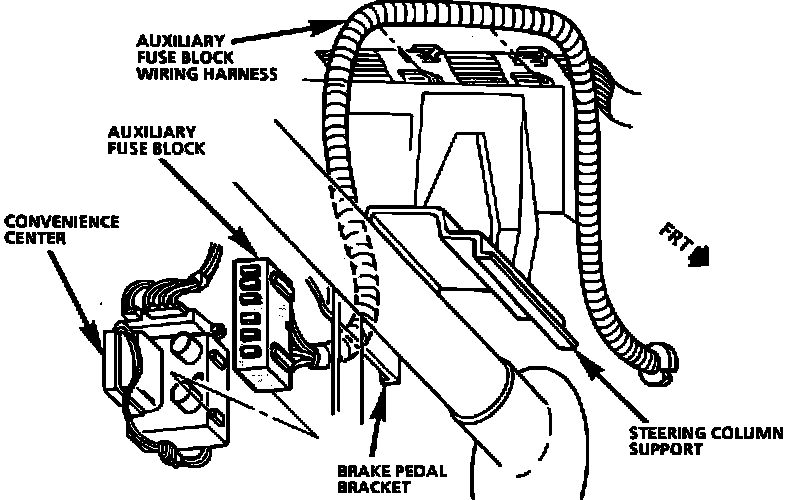 AUXILIARY FUSE BLOCK WIRING HARNESS

AUXILIARY FUSE BLOCK

CONVENIENCE CENTER

FRT

STEERING COLUMN SUPPORT

BRAKE PEDAL BRACKET