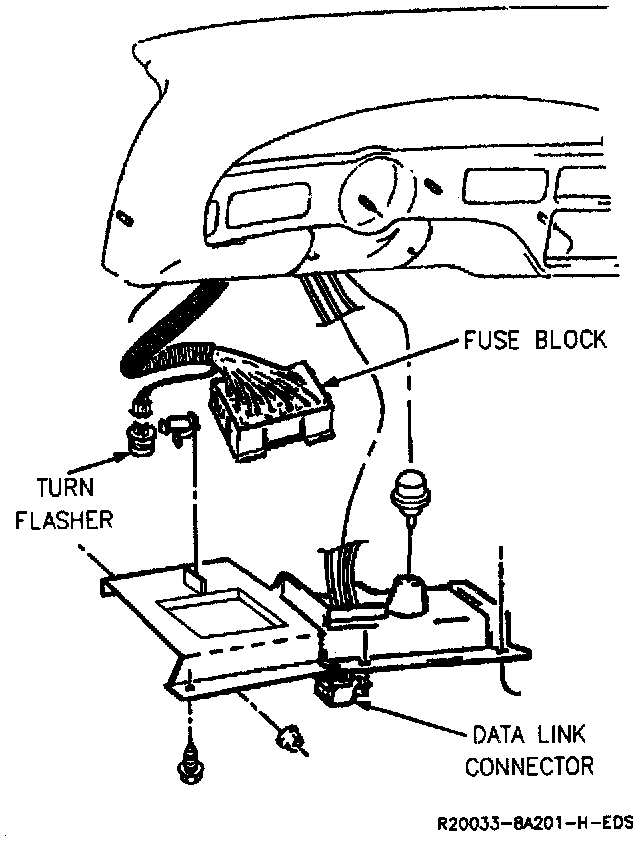 FUSE BLOCK

TURN FLASHER

DATA LINK CONNECTOR

R20033-8A201-H-EDS