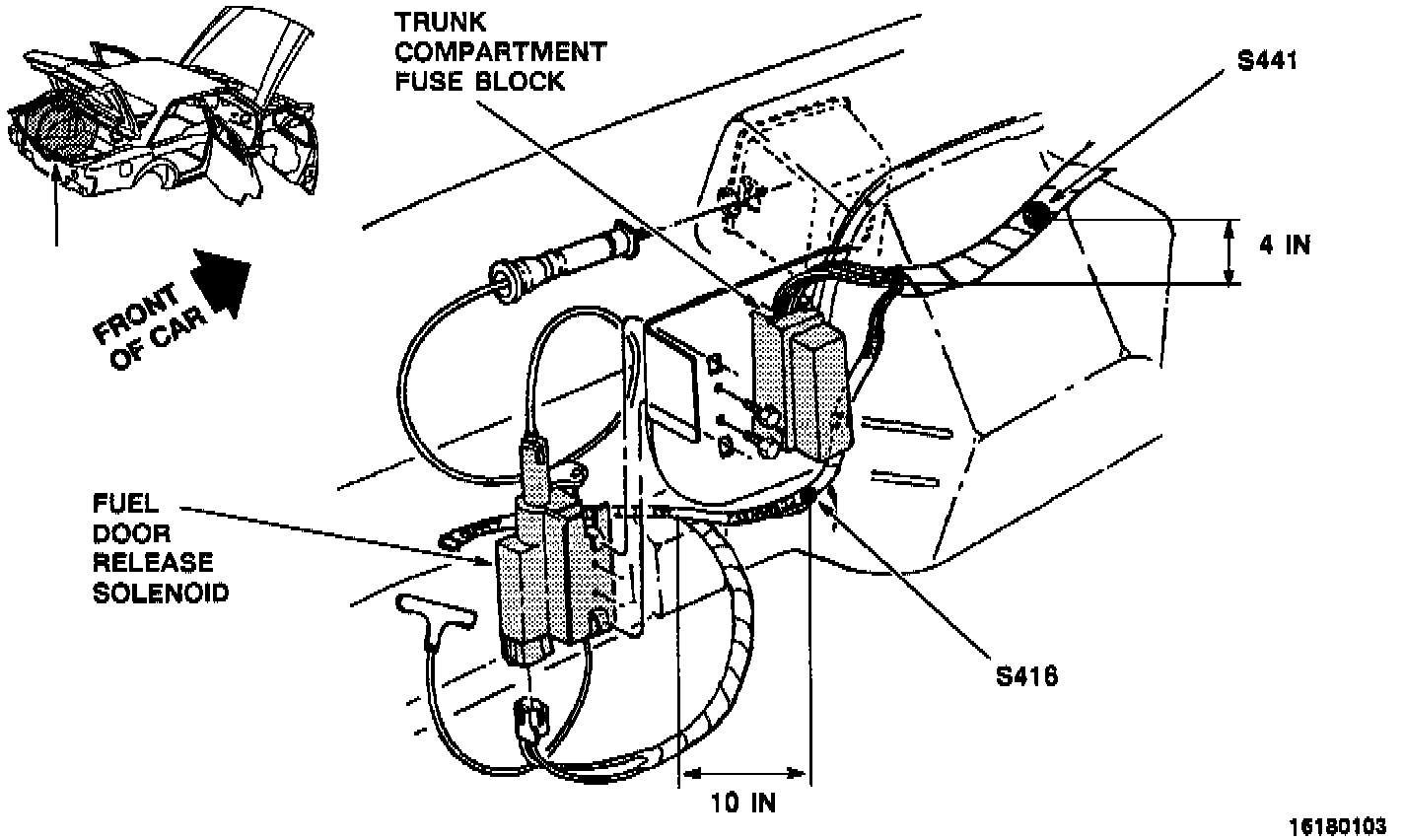 TRUNK COMPARTMENT FUSE BLOCK

S441

4 IN

FRONT OF CAR

FUEL DOOR RELEASE SOLENOID

S416

10 IN

16180103