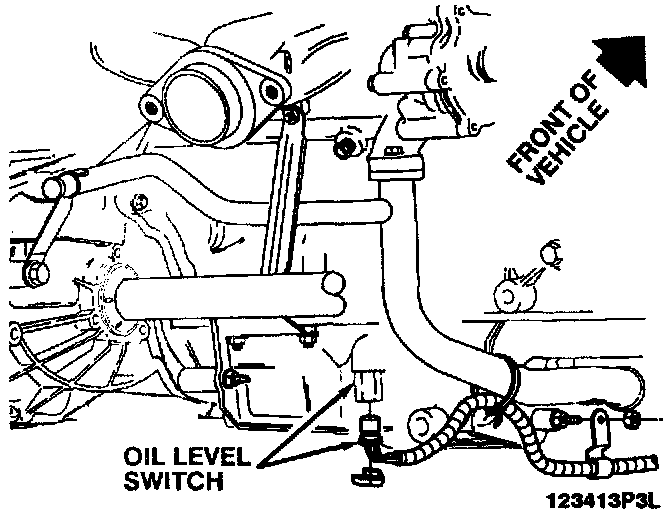 FRONT OF VEHICLE

OIL LEVEL SWITCH

123413P3L