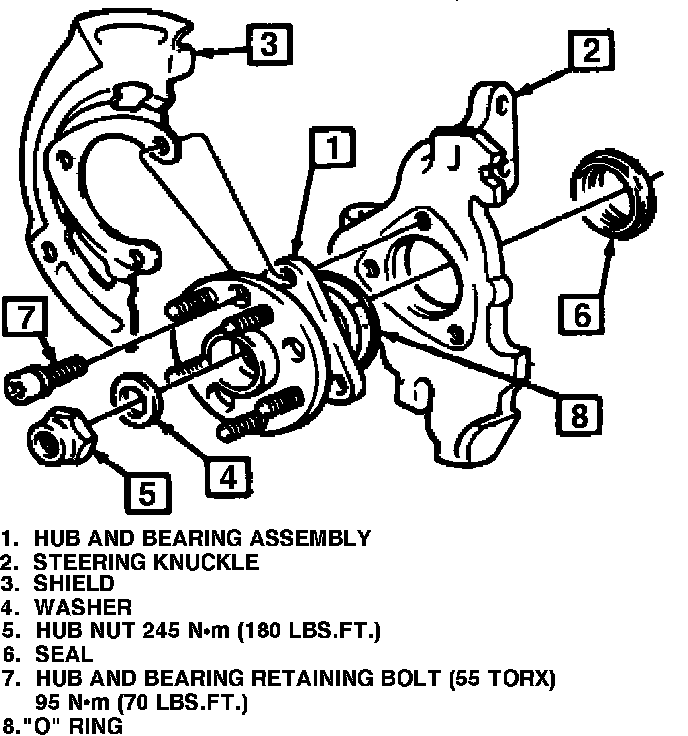 3

2

1

7

6

8

4

5

1. HUB AND BEARING ASSEMBLY
2. STEERING KNUCKLE
3. SHIELD
4. WASHER
5. HUB NUT 245 N•m (180 LBS.FT.)
6. SEAL
7. HUB AND BEARING RETAINING BOLT (55 TORX) 95 N•m (70 LBS.FT.)
8."O" RING