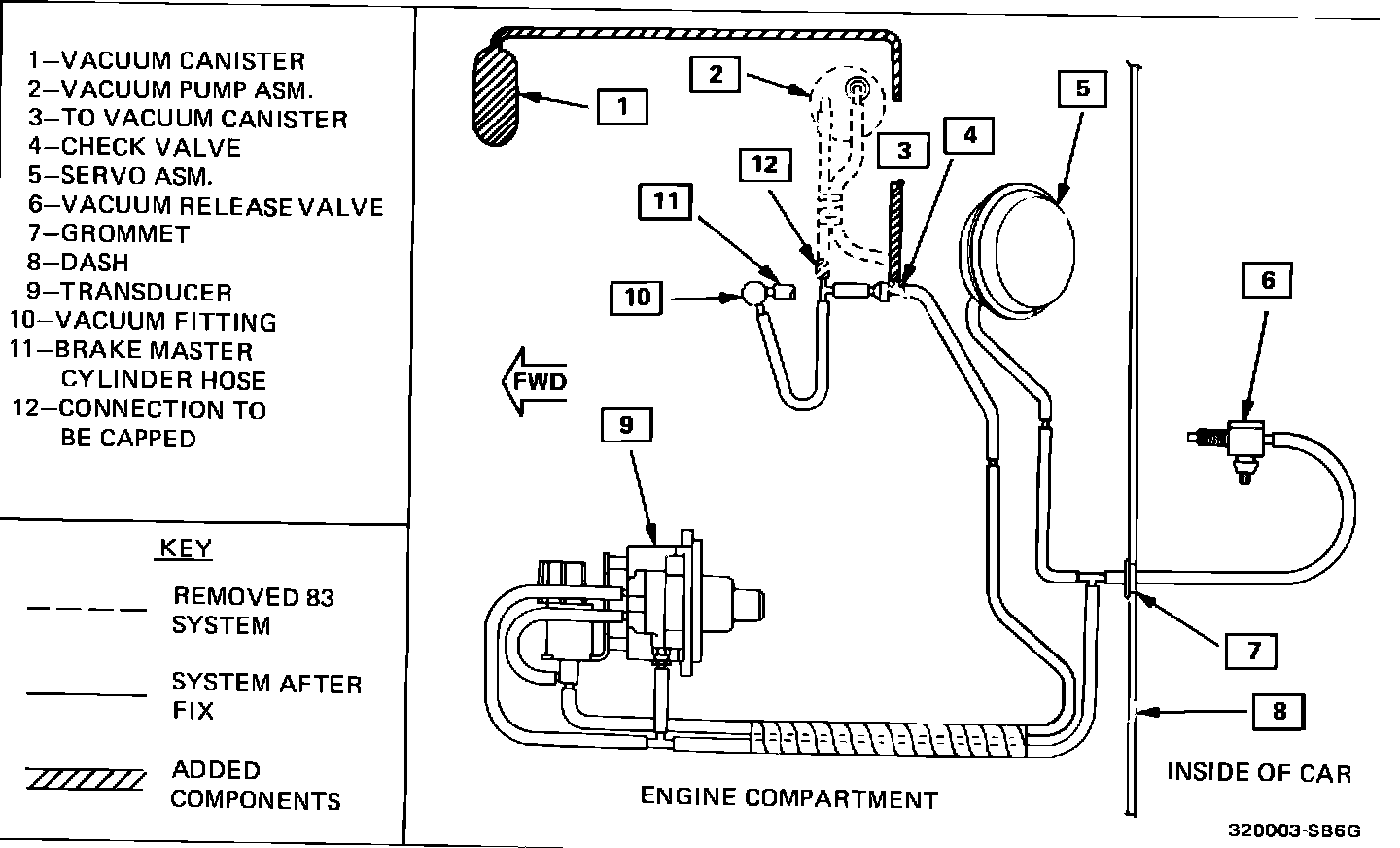 1–VACUUM CANISTER
2–VACUUM PUMP ASM.
3–TO VACUUM CANISTER
4–CHECK VALVE
5–SERVO ASM.
6–VACUUM RELEASE VALVE
7–GROMMET
8–DASH
9–TRANSDUCER
10–VACUUM FITTING
11–BRAKE MASTER CYLINDER HOSE
12–CONNECTION TO BE CAPPED

KEY

REMOVED 83 SYSTEM

SYSTEM AFTER FIX

ADDED COMPONENTS

1
2
3
4
5
6
7
8
9
10
11
12

FWD

ENGINE COMPARTMENT

INSIDE OF CAR

320003-SB6G