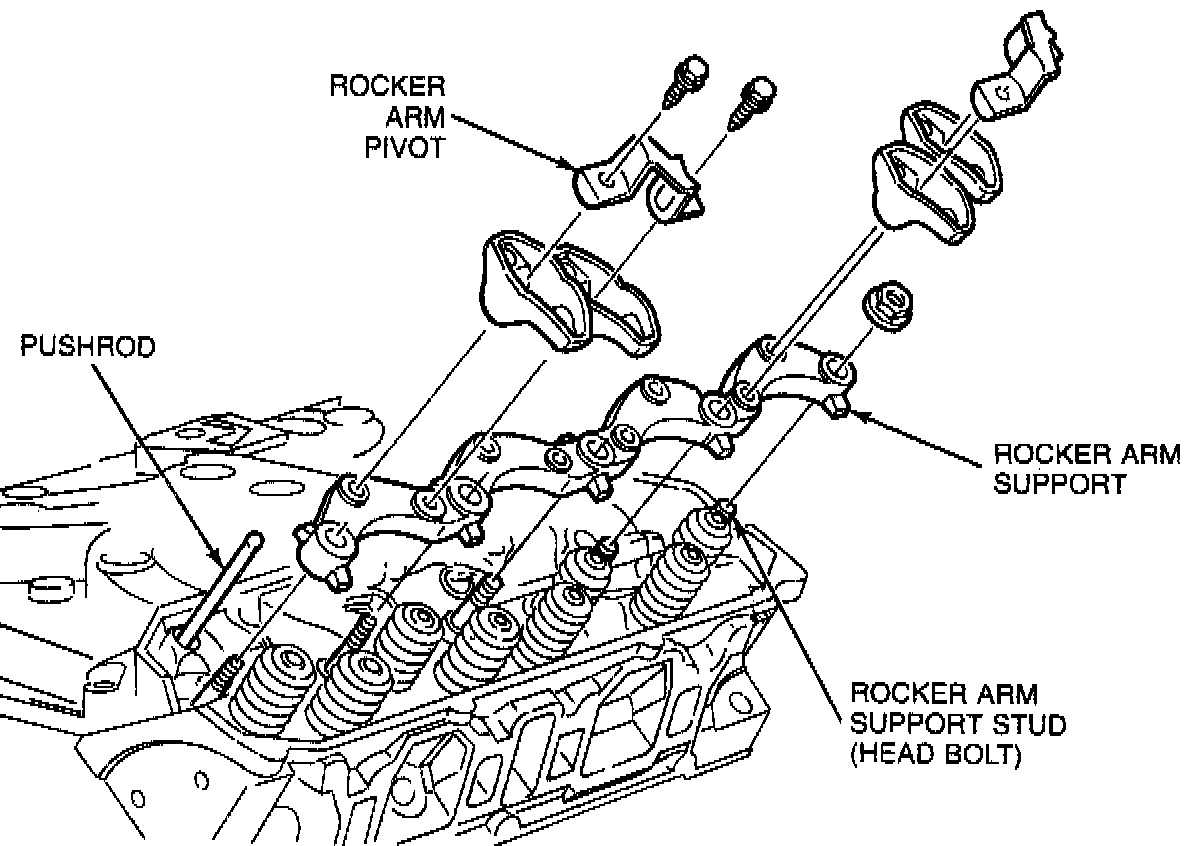 ROCKER ARM PIVOT

PUSHROD

ROCKER ARM SUPPORT

ROCKER ARM SUPPORT STUD (HEAD BOLT)