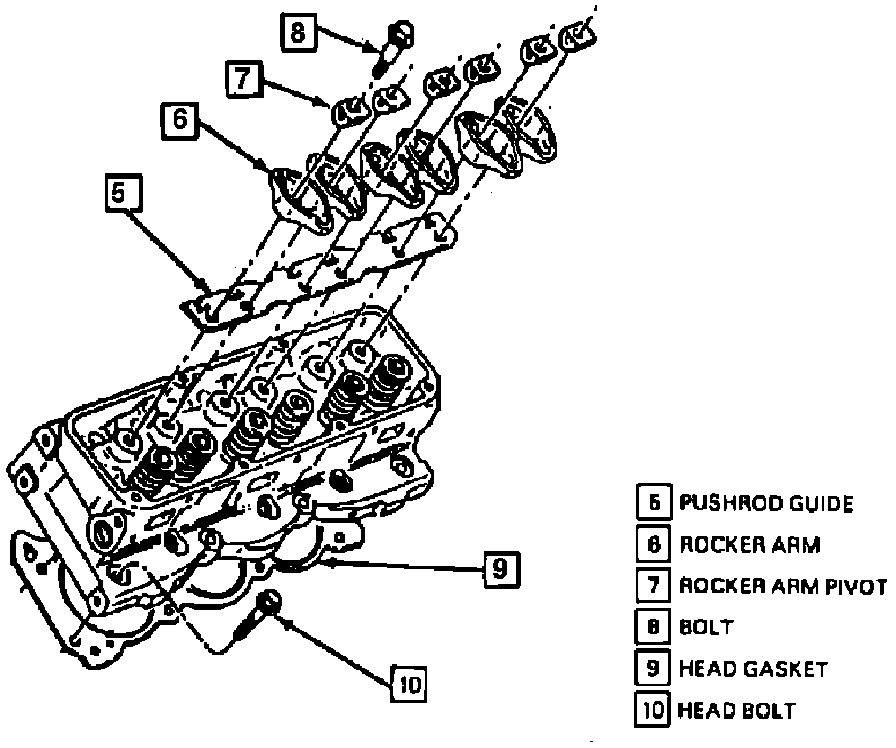 8
7
6
5
9
10

5 PUSHROD GUIDE
6 ROCKER ARM
7 ROCKER ARM PIVOT
8 BOLT
9 HEAD GASKET
10 HEAD BOLT