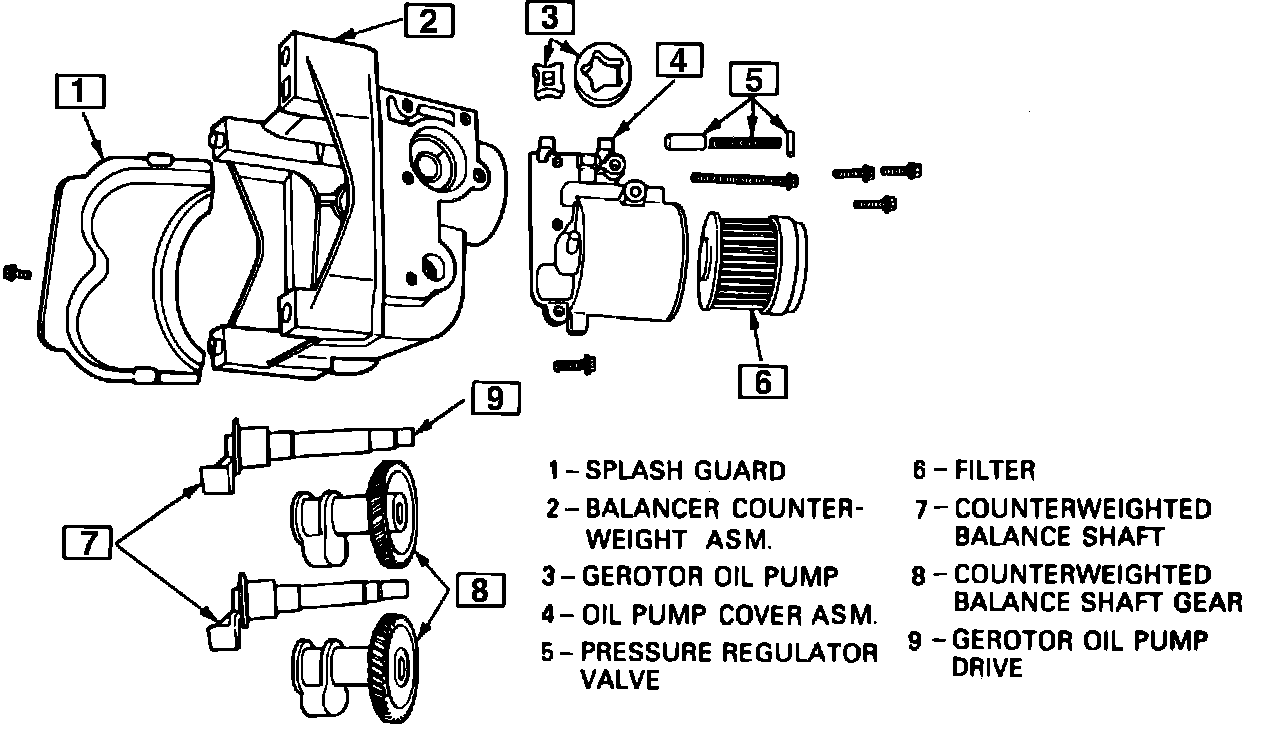 1
2
3
4
5
6
9
7
8

1 – SPLASH GUARD
2 – BALANCER COUNTERWEIGHT ASM.
3 – GEROTOR OIL PUMP
4 – OIL PUMP COVER ASM.
5 – PRESSURE REGULATOR VALVE

6 – FILTER
7 – COUNTERWEIGHTED BALANCE SHAFT
8 – COUNTERWEIGHTED BALANCE SHAFT GEAR
9 – GEROTOR OIL PUMP DRIVE